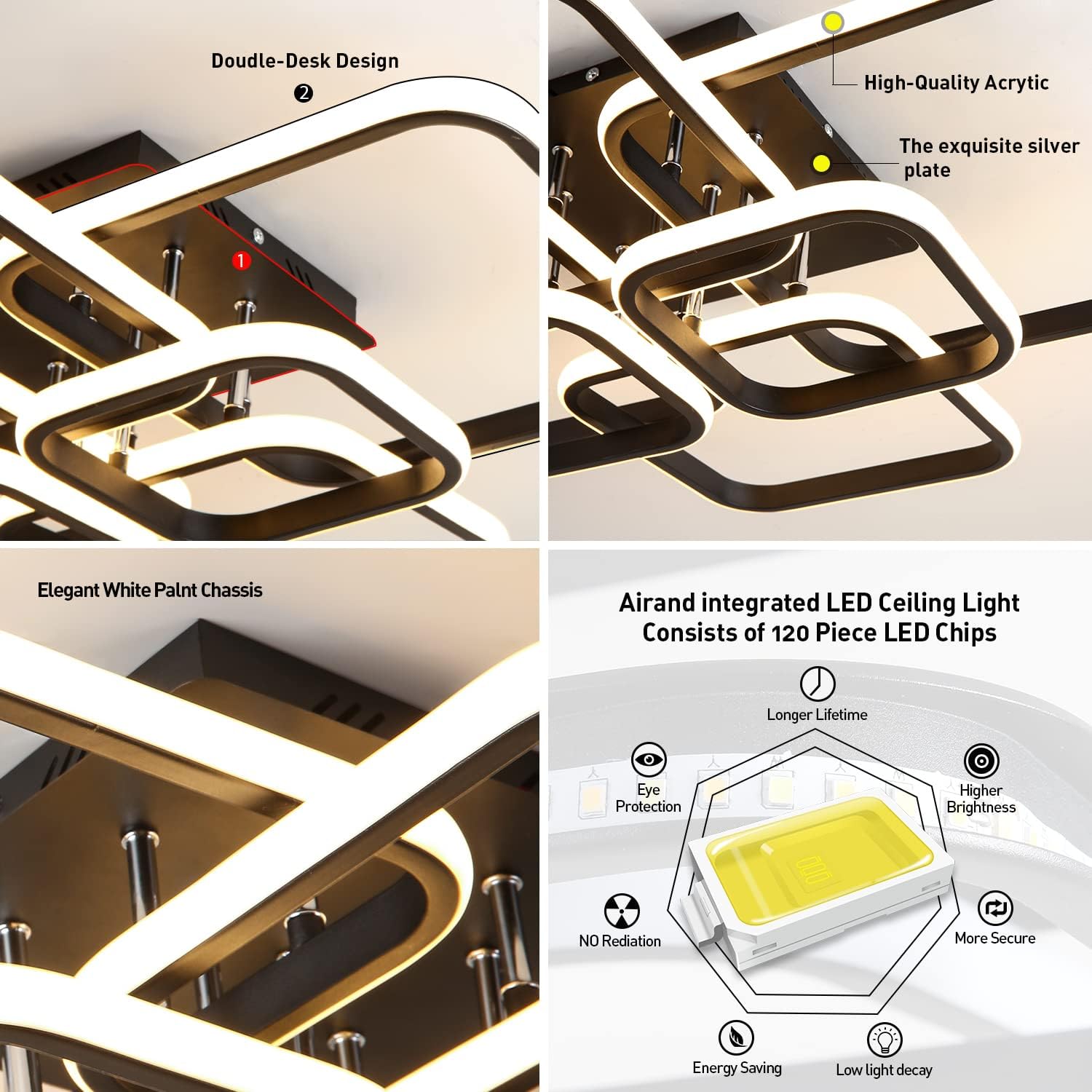 Doudle-Desk Design

2

1

High-Quality Acrytic

The exquisite silver plate

Elegant White Palnt Chassis

Airand integrated LED Ceiling Light Consists of 120 Piece LED Chips

Longer Lifetime

Eye Protection

Higher Brightness

NO Rediation

More Secure

Energy Saving

Low light decay