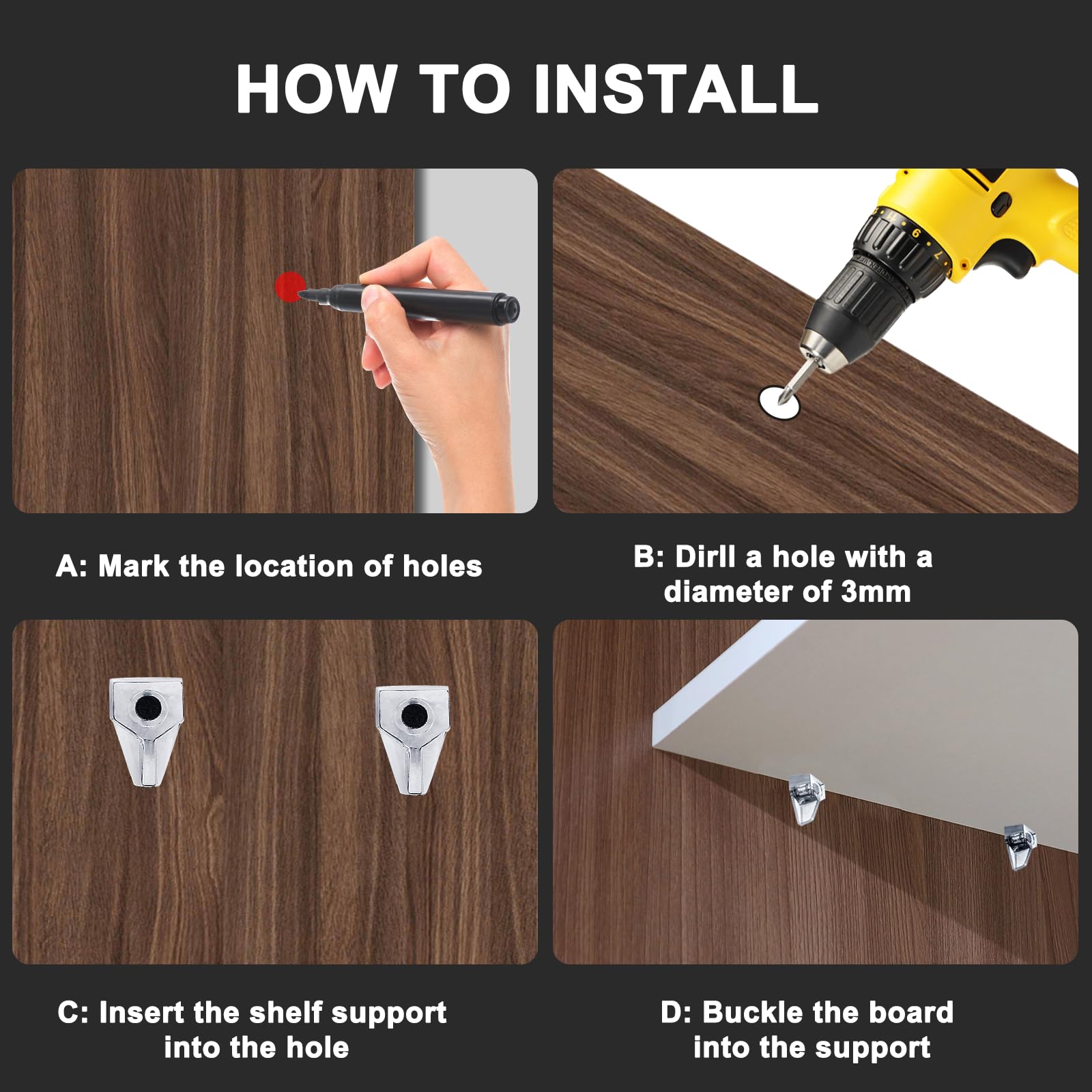 HOW TO INSTALL

A: Mark the location of holes

B: Dirll a hole with a diameter of 3mm

C: Insert the shelf support into the hole

D: Buckle the board into the support