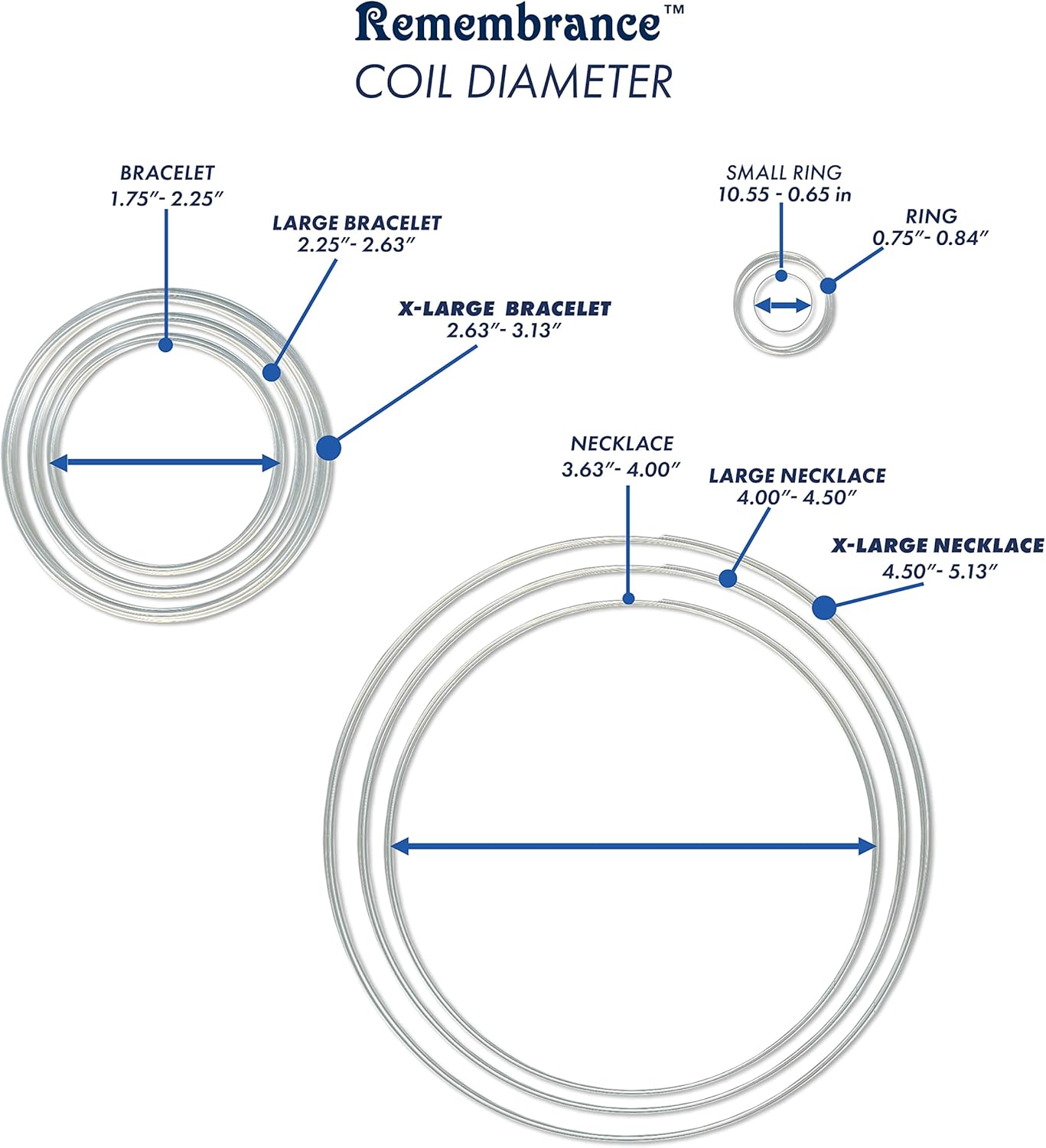 Remembrance™
COIL DIAMETER

BRACELET
1.75″- 2.25″

LARGE BRACELET
2.25″- 2.63″

X-LARGE BRACELET
2.63″- 3.13″

SMALL RING
10.55 - 0.65 in

RING
0.75″- 0.84″

NECKLACE
3.63″- 4.00″

LARGE NECKLACE
4.00″- 4.50″

X-LARGE NECKLACE
4.50″- 5.13″