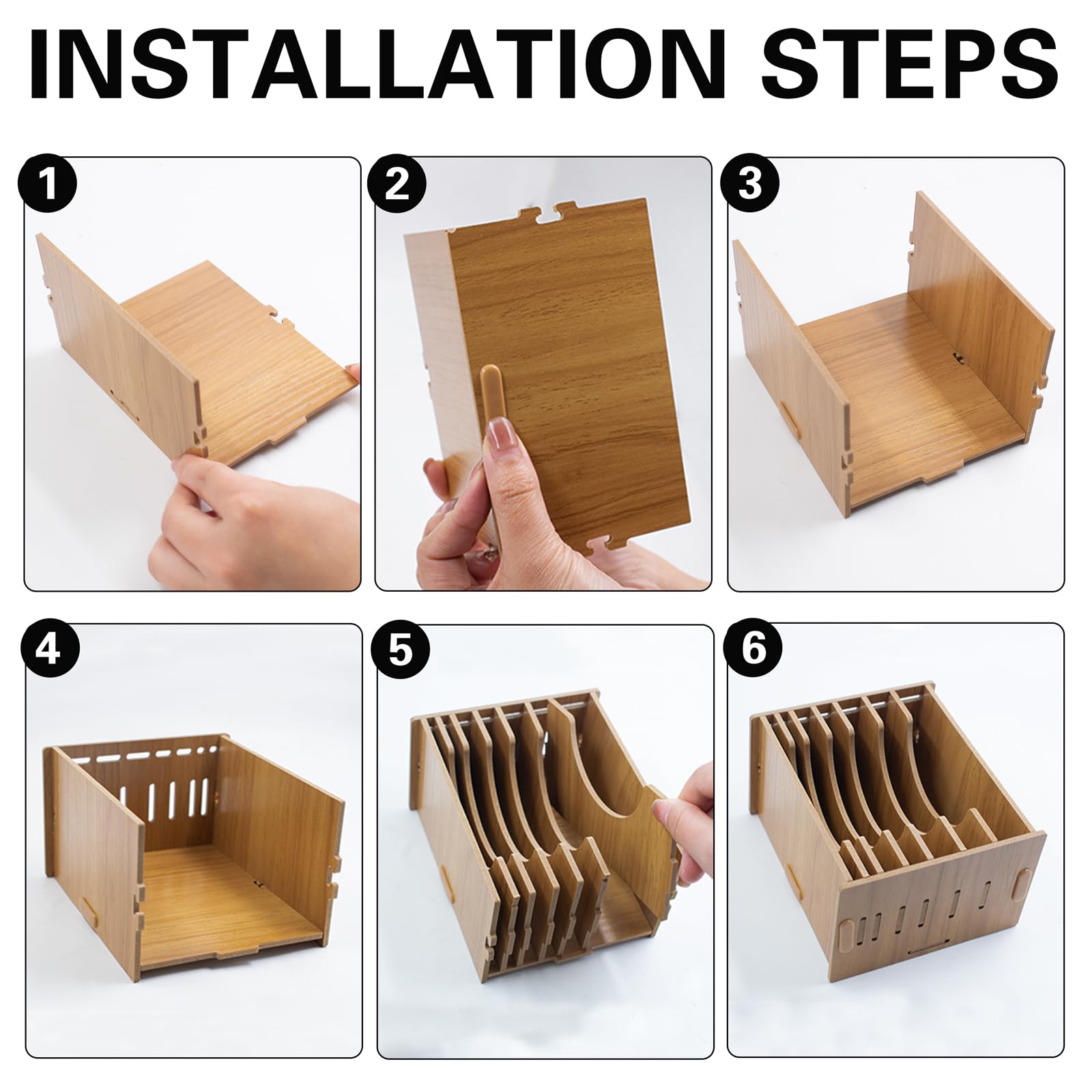 INSTALLATION STEPS

1

2

3

4

5

6