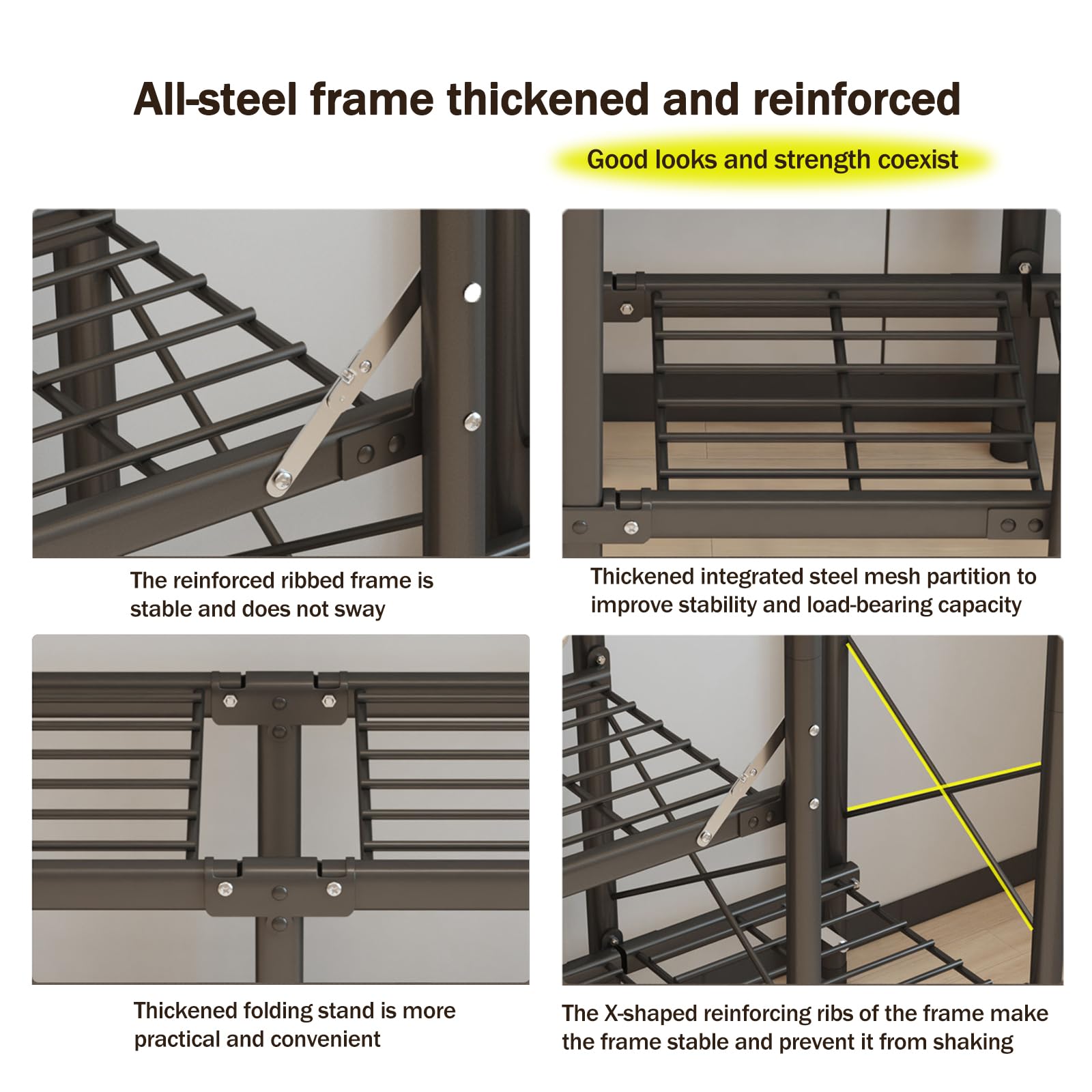 All-steel frame thickened and reinforced

Good looks and strength coexist

The reinforced ribbed frame is stable and does not sway

Thickened integrated steel mesh partition to improve stability and load-bearing capacity

Thickened folding stand is more practical and convenient

The X-shaped reinforcing ribs of the frame make the frame stable and prevent it from shaking