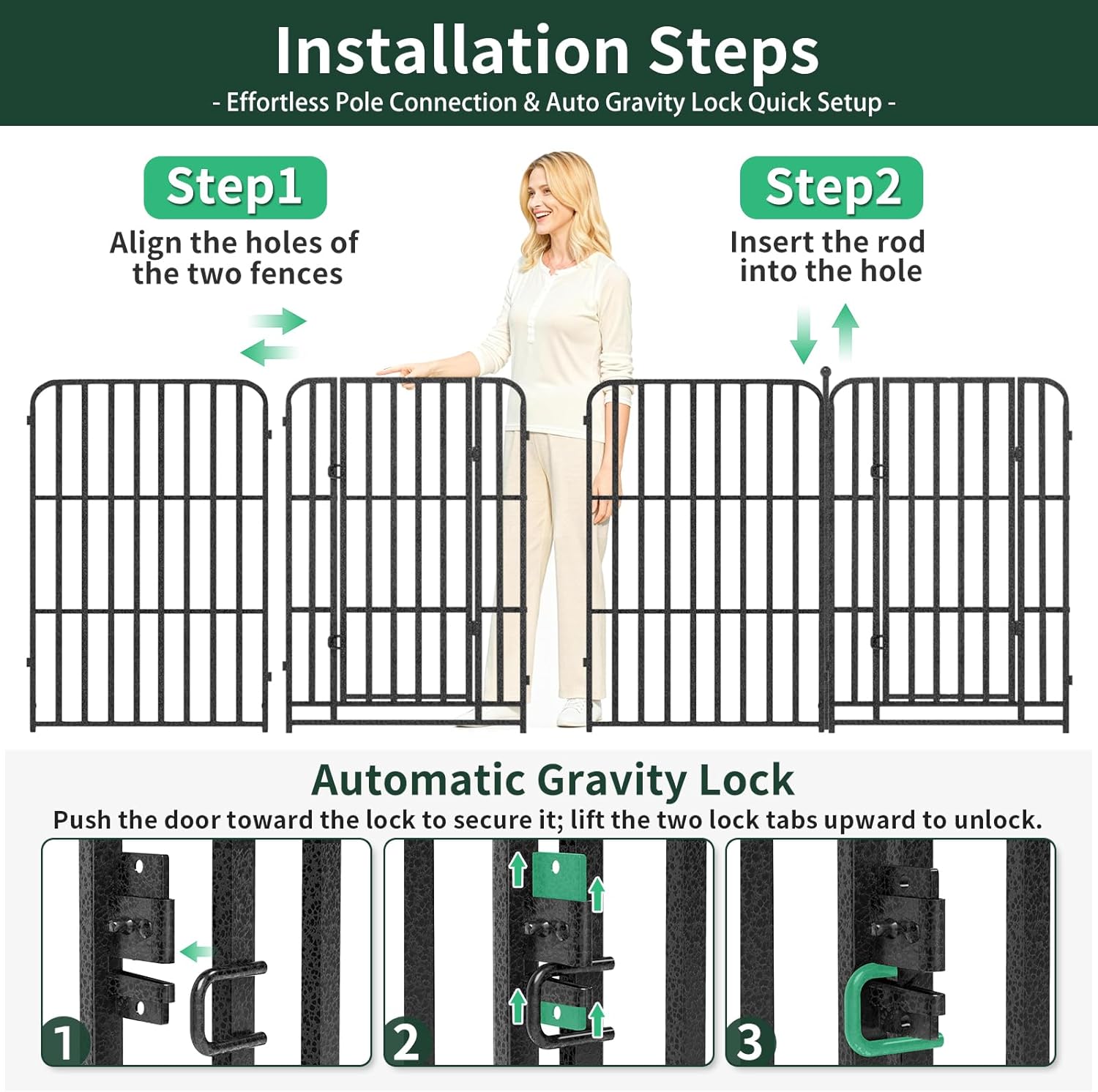 Installation Steps
- Effortless Pole Connection & Auto Gravity Lock Quick Setup -

Step1
Align the holes of the two fences

Step2
Insert the rod into the hole

Automatic Gravity Lock
Push the door toward the lock to secure it; lift the two lock tabs upward to unlock.

1

2

3