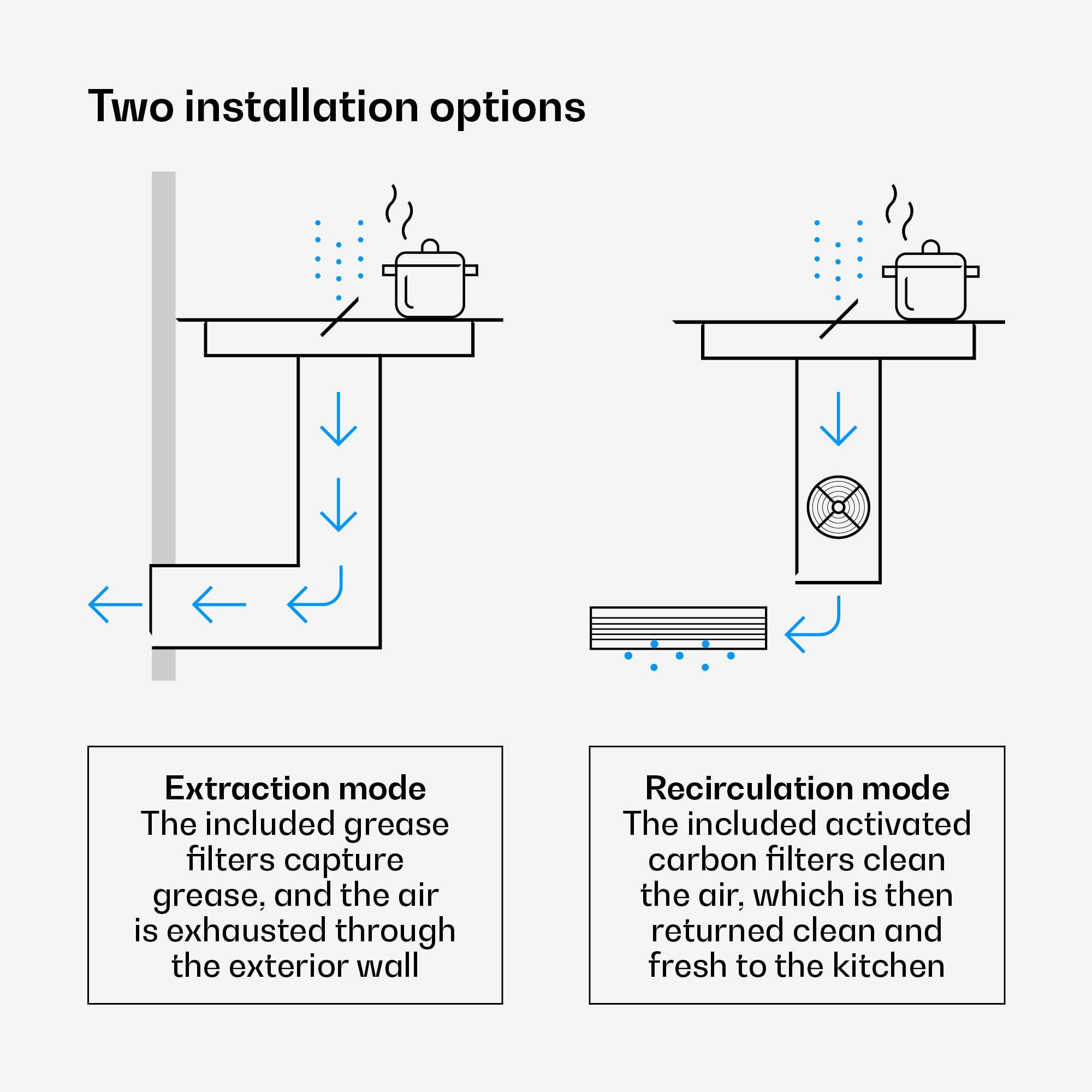 Two installation options

Extraction mode
The included grease filters capture grease, and the air is exhausted through the exterior wall

Recirculation mode
The included activated carbon filters clean the air, which is then returned clean and fresh to the kitchen