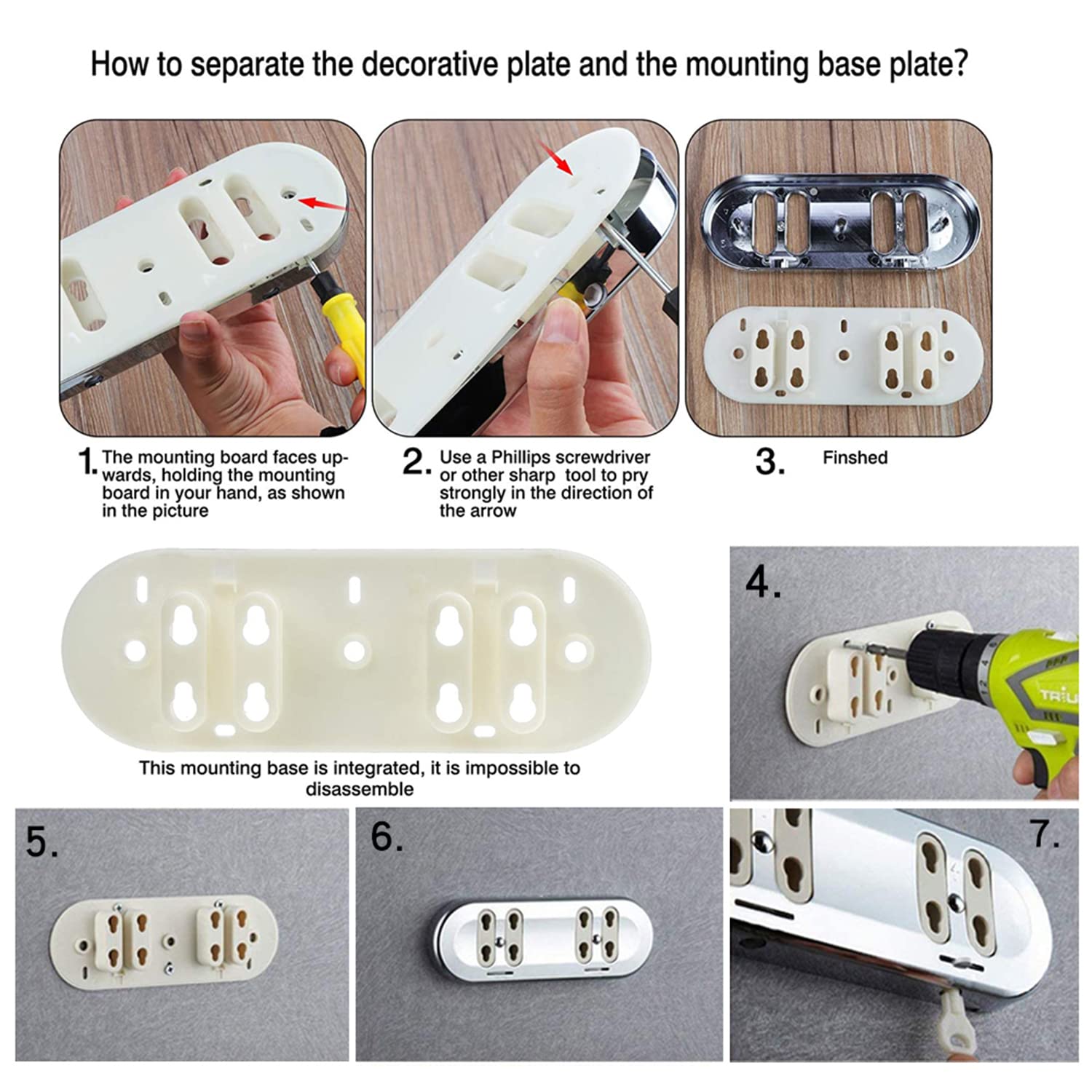 How to separate the decorative plate and the mounting base plate?

1. The mounting board faces upwards, holding the mounting board in your hand, as shown in the picture

2. Use a Phillips screwdriver or other sharp tool to pry strongly in the direction of the arrow

3. Finshed

This mounting base is integrated, it is impossible to disassemble

4.

TRIU

5.

6.

7.