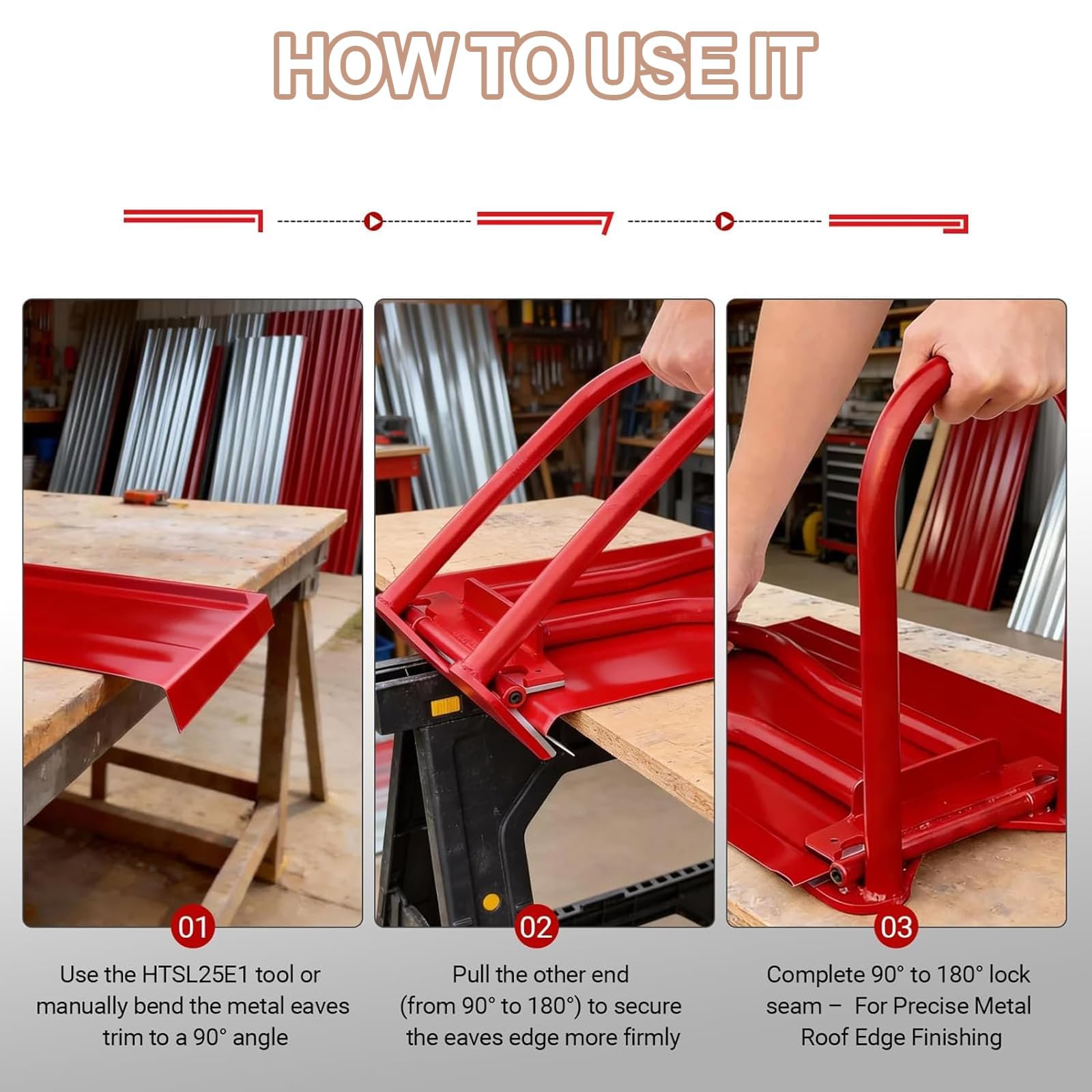 HOW TO USE IT

01

Use the HTSL25E1 tool or manually bend the metal eaves trim to a 90° angle

02

Pull the other end (from 90° to 180°) to secure the eaves edge more firmly

03

Complete 90° to 180° lock seam – For Precise Metal Roof Edge Finishing