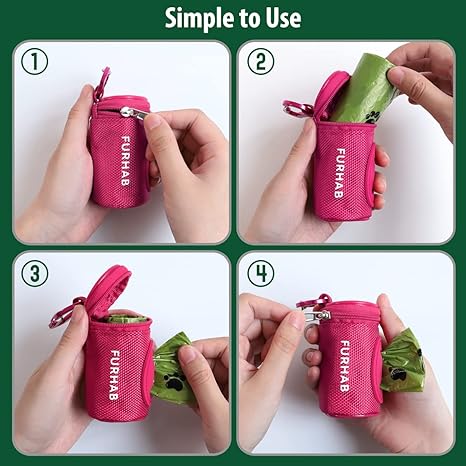 Simple to Use

1

FURHAB

2

FURHAB

3

FURHAB

4

FURHAB