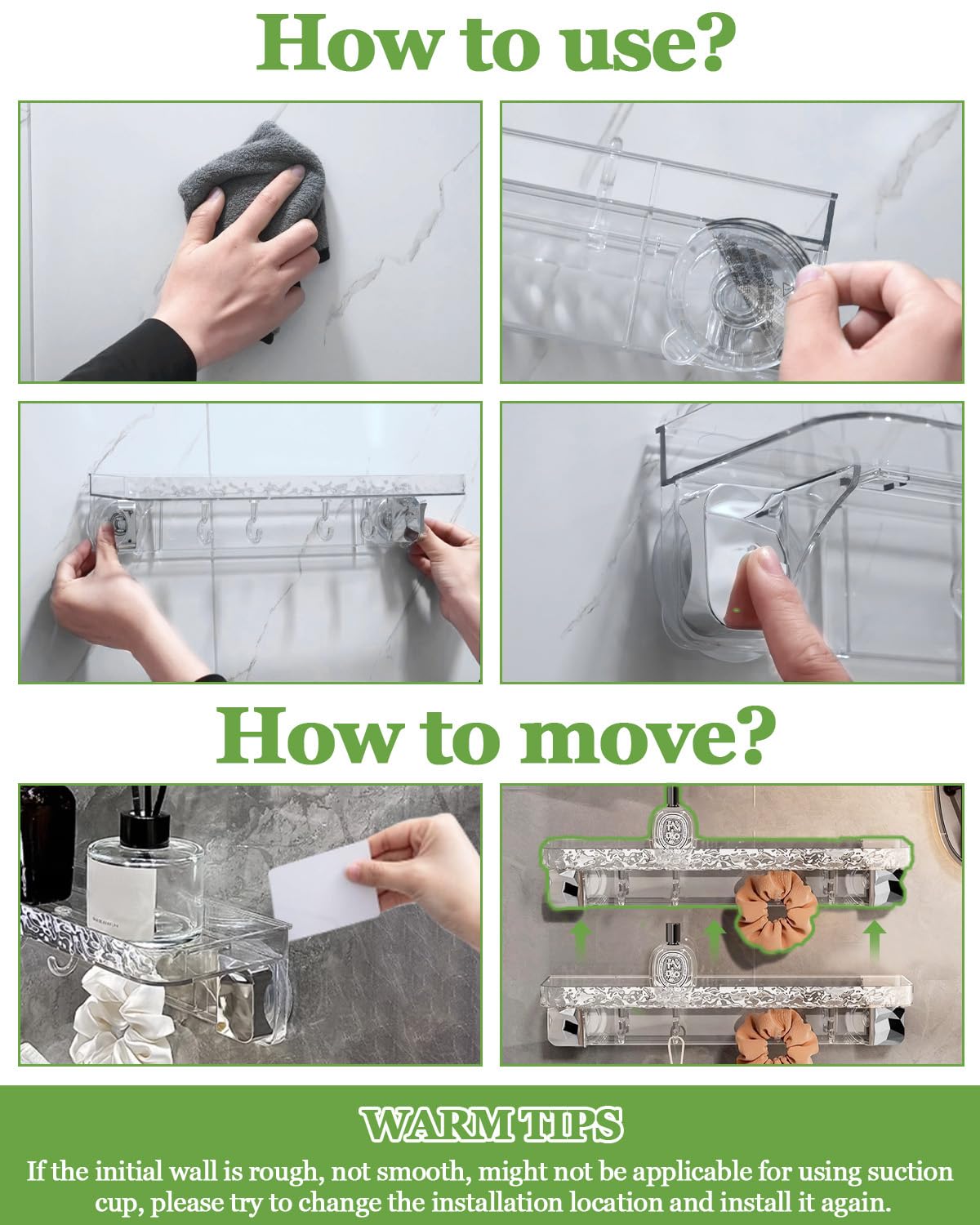 How to use?

How to move?

WARM TIPS

If the initial wall is rough, not smooth, might not be applicable for using suction cup, please try to change the installation location and install it again.