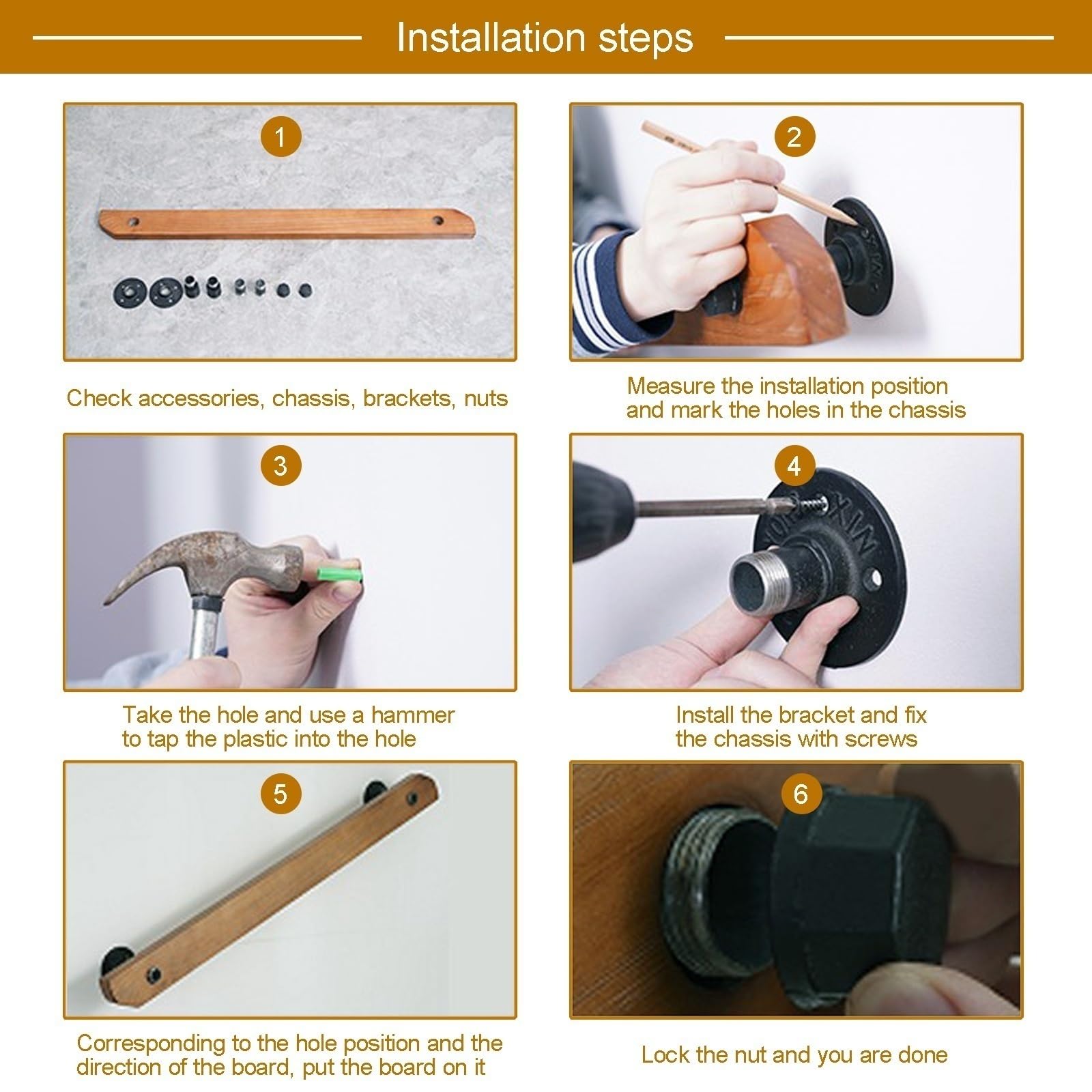 Installation steps

1

Check accessories, chassis, brackets, nuts

2

Measure the installation position and mark the holes in the chassis

3

Take the hole and use a hammer to tap the plastic into the hole

4

Install the bracket and fix the chassis with screws

5

Corresponding to the hole position and the direction of the board, put the board on it

6

Lock the nut and you are done