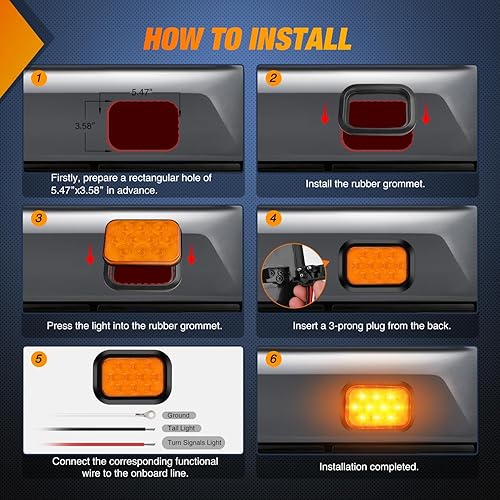 HOW TO INSTALL

1

5.47"

3.58"

Firstly, prepare a rectangular hole of 5.47"x3.58" in advance.

2

Install the rubber grommet.

3

Press the light into the rubber grommet.

4

Insert a 3-prong plug from the back.

5

Ground

Tail Light

Turn Signals Light

Connect the corresponding functional wire to the onboard line.

6

Installation completed.