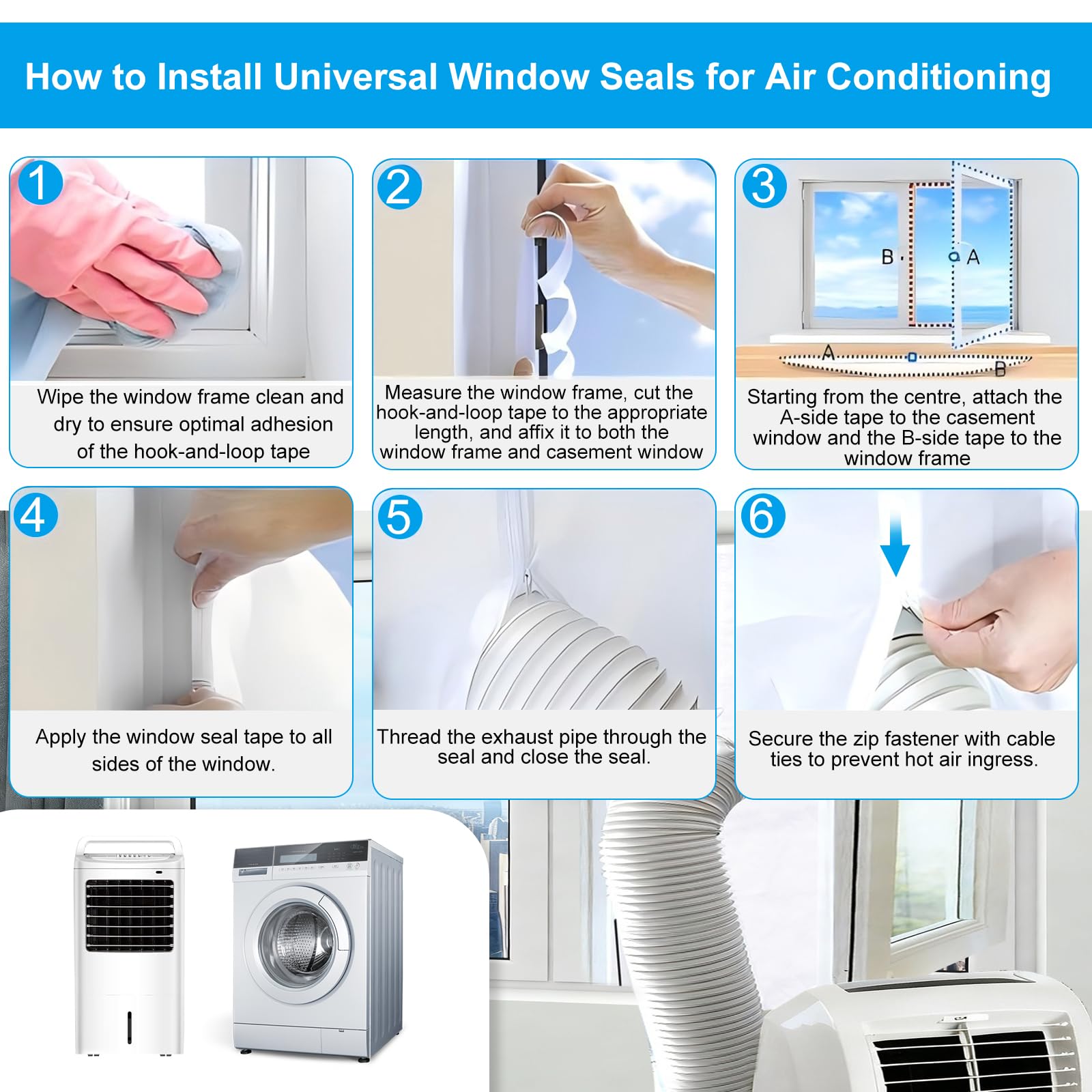 How to Install Universal Window Seals for Air Conditioning

1

Wipe the window frame clean and dry to ensure optimal adhesion of the hook-and-loop tape

2

Measure the window frame, cut the hook-and-loop tape to the appropriate length, and affix it to both the window frame and casement window

3

B

A

A

B

Starting from the centre, attach the A-side tape to the casement window and the B-side tape to the window frame

4

Apply the window seal tape to all sides of the window.

5

Thread the exhaust pipe through the seal and close the seal.

6

Secure the zip fastener with cable ties to prevent hot air ingress.