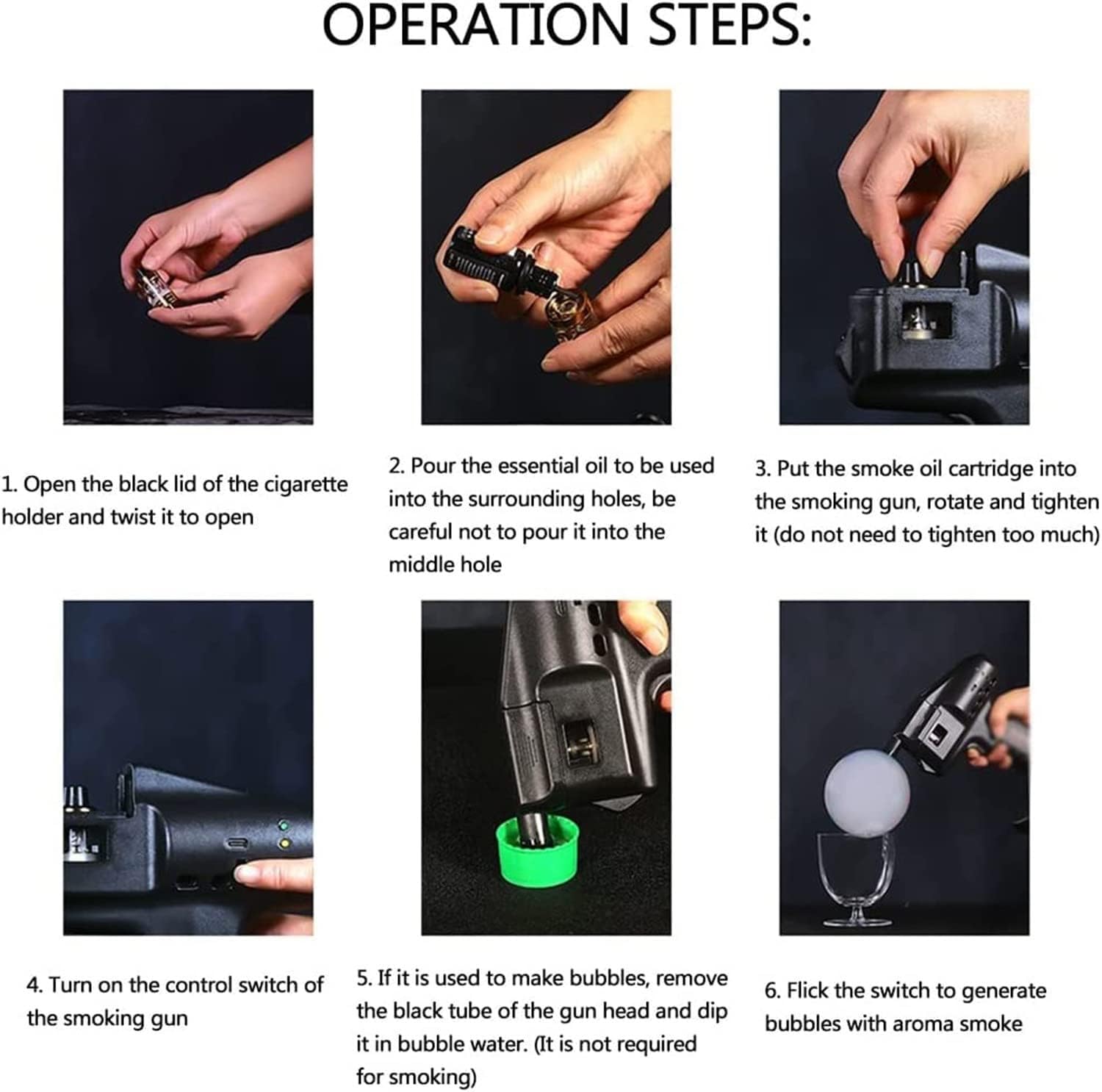 OPERATION STEPS:

1. Open the black lid of the cigarette holder and twist it to open

2. Pour the essential oil to be used into the surrounding holes, be careful not to pour it into the middle hole

3. Put the smoke oil cartridge into the smoking gun, rotate and tighten it (do not need to tighten too much)

4. Turn on the control switch of the smoking gun

5. If it is used to make bubbles, remove the black tube of the gun head and dip it in bubble water. (It is not required for smoking)

6. Flick the switch to generate bubbles with aroma smoke