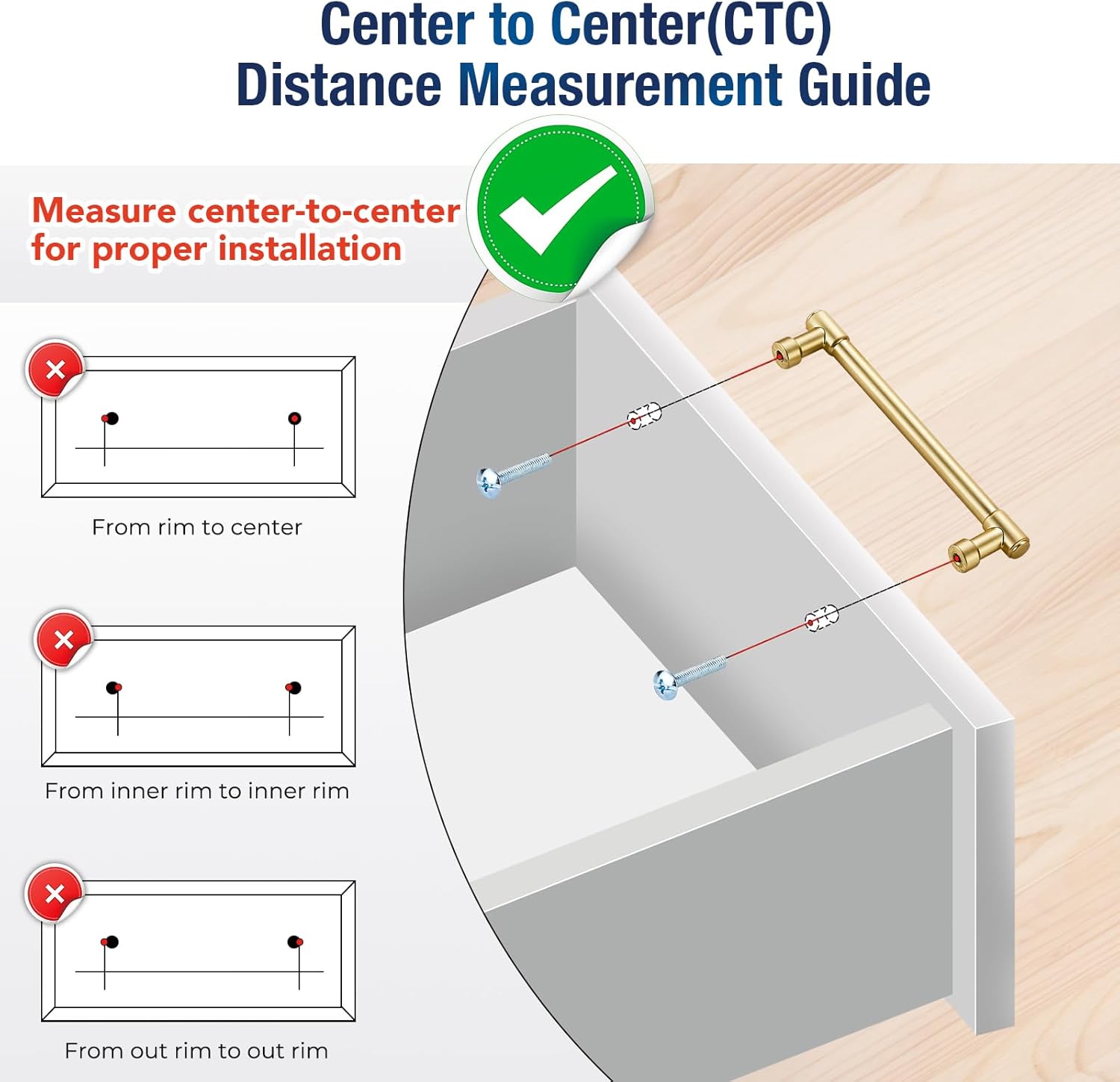 Center to Center(CTC) Distance Measurement Guide

Measure center-to-center for proper installation

From rim to center

From inner rim to inner rim

From out rim to out rim