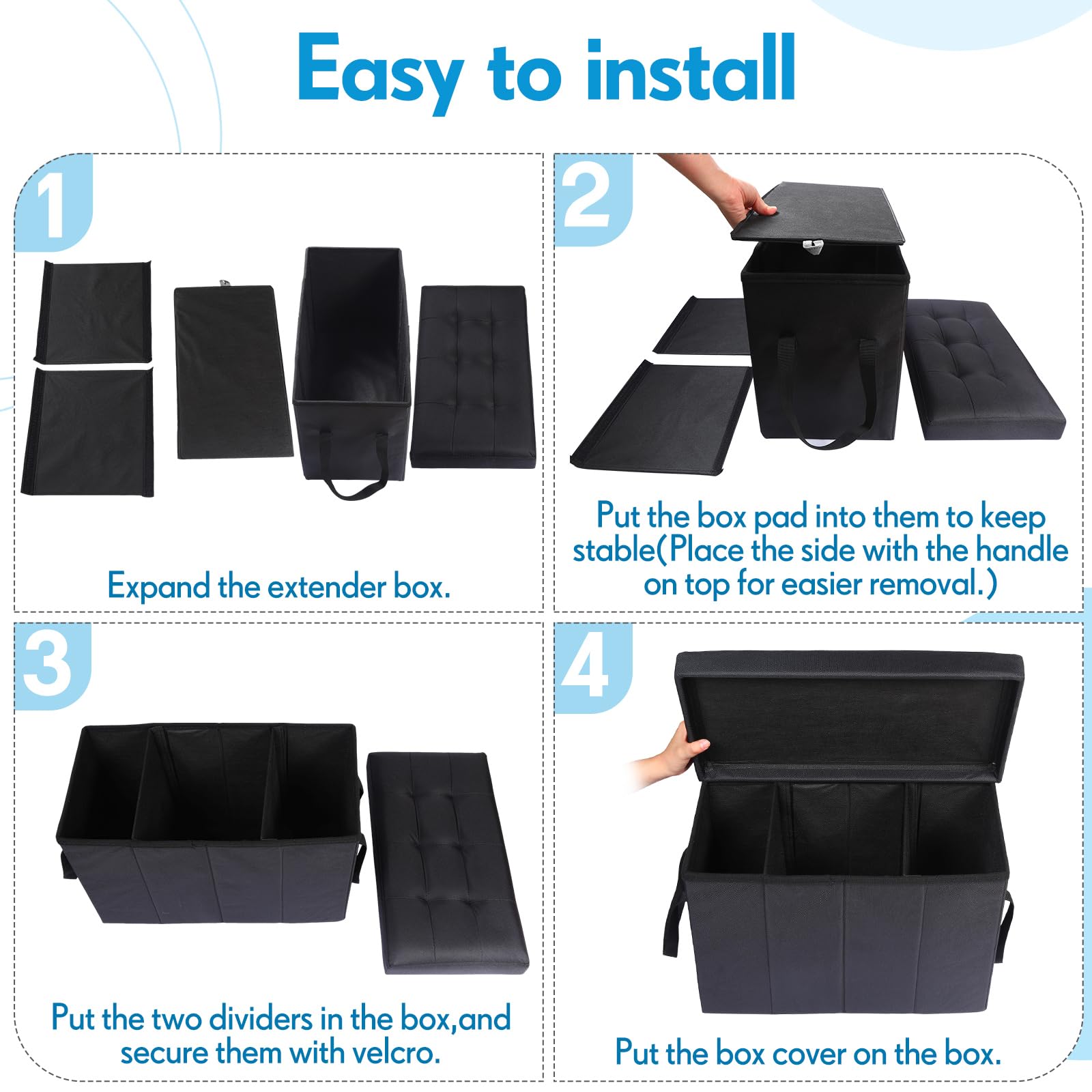 Easy to install

1

Expand the extender box.

2

Put the box pad into them to keep stable(Place the side with the handle on top for easier removal.)

3

Put the two dividers in the box,and secure them with velcro.

4

Put the box cover on the box.