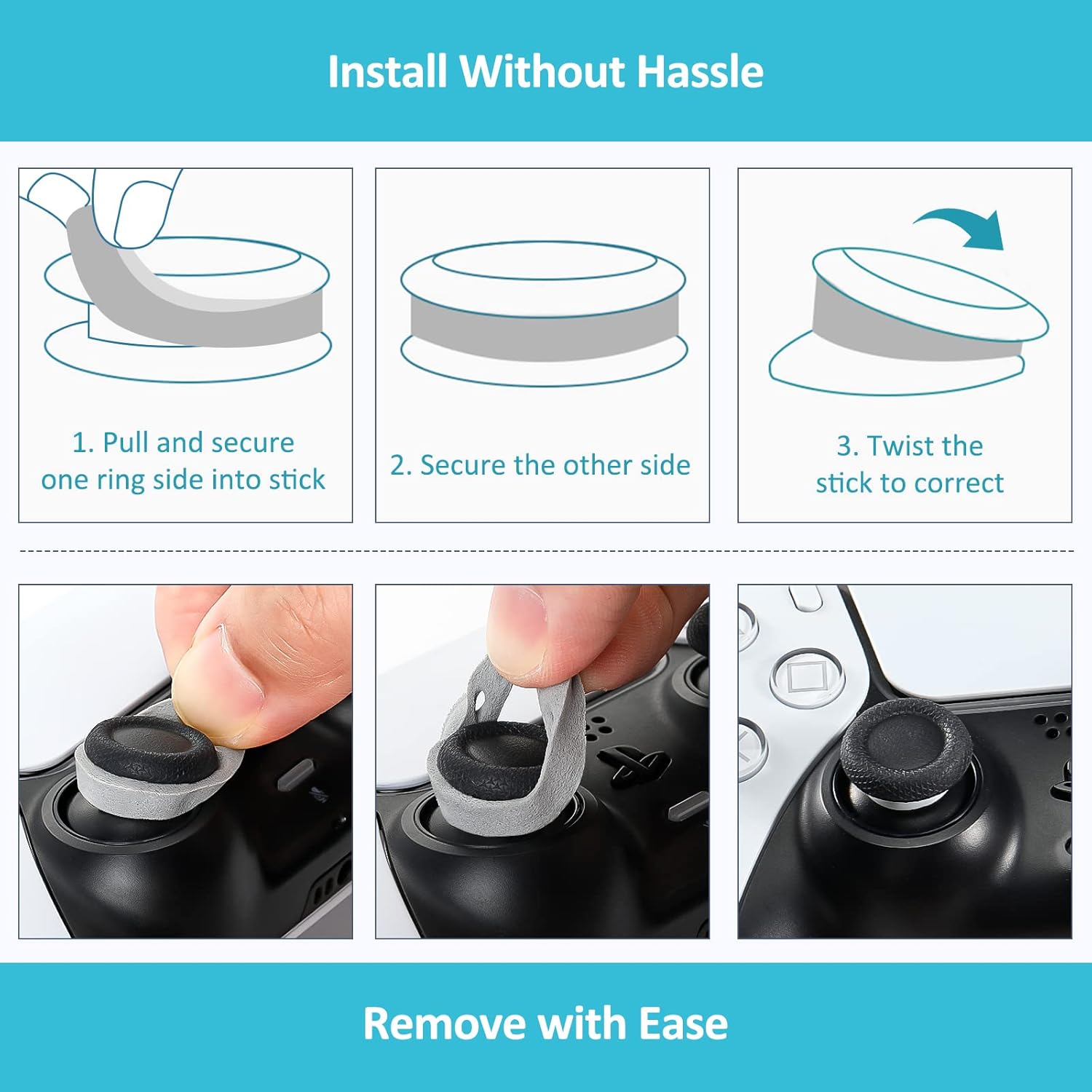 Install Without Hassle

1. Pull and secure one ring side into stick

2. Secure the other side

3. Twist the stick to correct

Remove with Ease