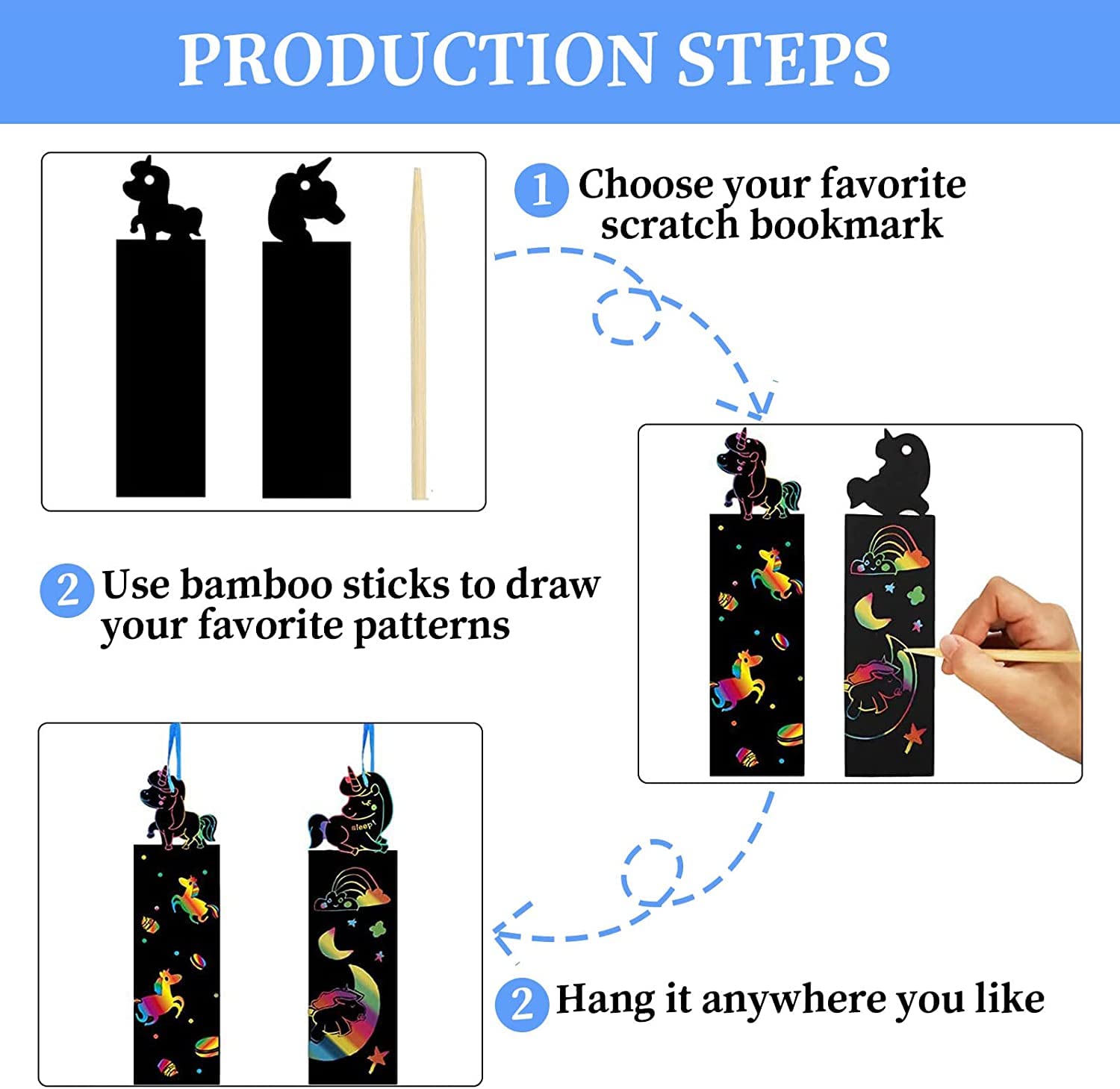 PRODUCTION STEPS

1 Choose your favorite scratch bookmark

2 Use bamboo sticks to draw your favorite patterns

sleep!

2 Hang it anywhere you like