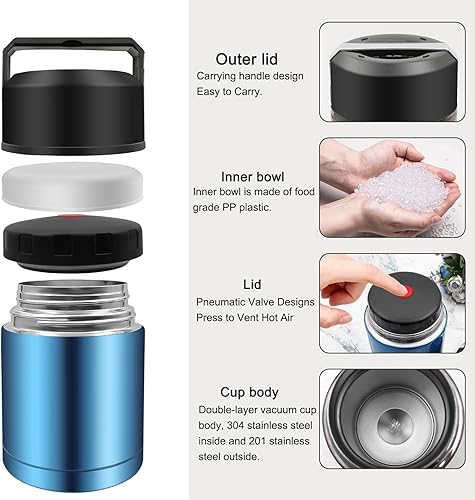 Outer lid
Carrying handle design
Easy to Carry.

Inner bowl
Inner bowl is made of food grade PP plastic.

Lid
Pneumatic Valve Designs
Press to Vent Hot Air

Cup body
Double-layer vacuum cup body, 304 stainless steel inside and 201 stainless steel outside.