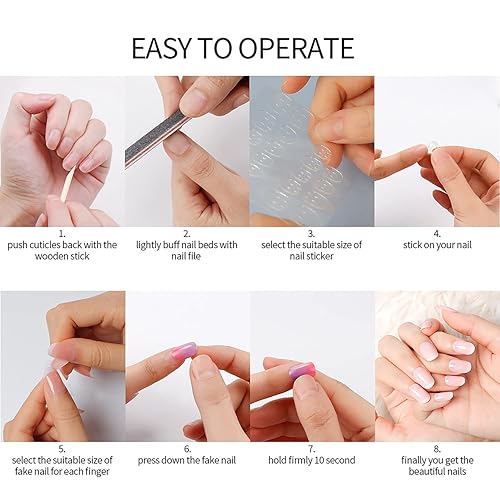 EASY TO OPERATE

1.
push cuticles back with the wooden stick

2.
lightly buff nail beds with nail file

3.
select the suitable size of nail sticker

4.
stick on your nail

5.
select the suitable size of fake nail for each finger

6.
press down the fake nail

7.
hold firmly 10 second

8.
finally you get the beautiful nails