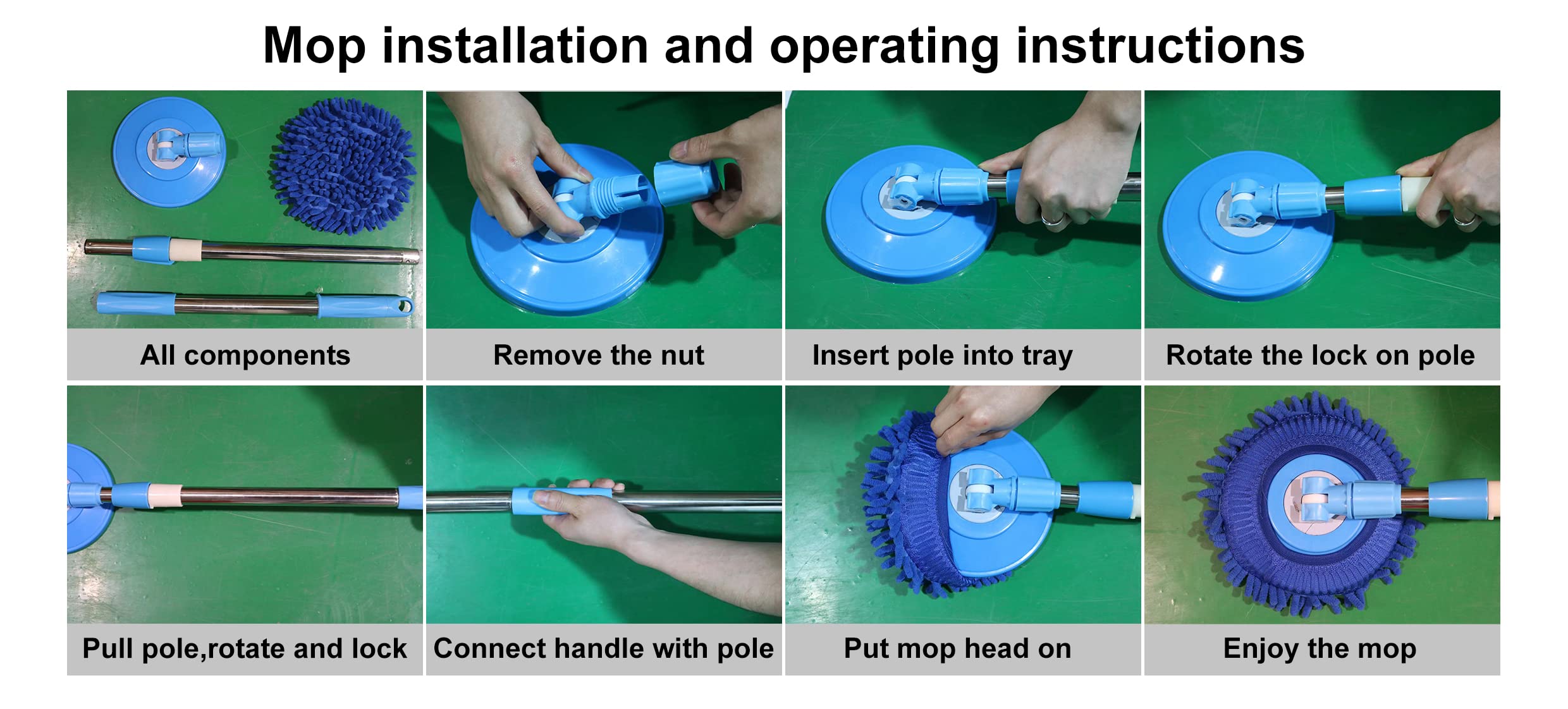 Mop installation and operating instructions

All components

Remove the nut

Insert pole into tray

Rotate the lock on pole

Pull pole,rotate and lock

Connect handle with pole

Put mop head on

Enjoy the mop