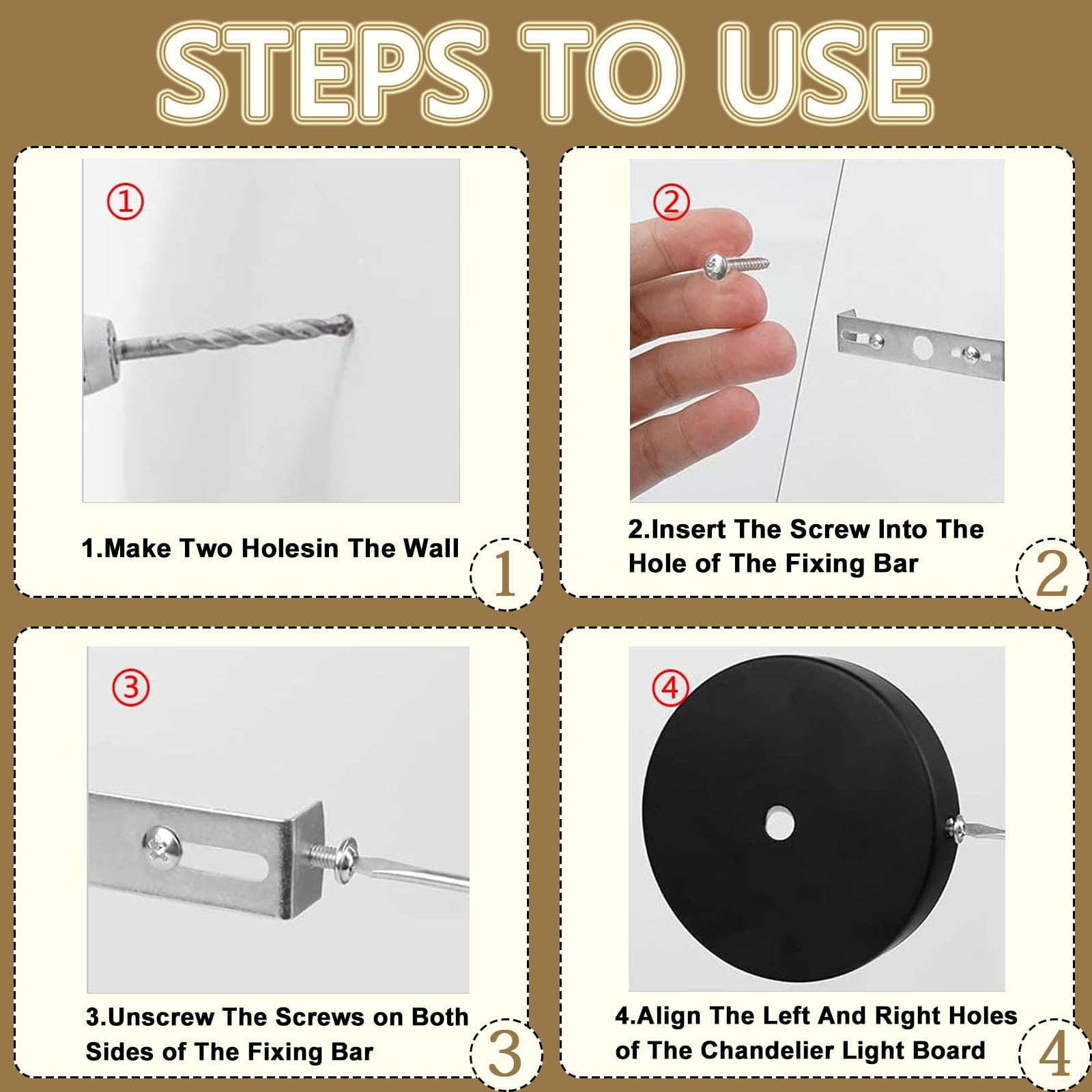 STEPS TO USE

①

1.Make Two Holesin The Wall

1

②

2.Insert The Screw Into The Hole of The Fixing Bar

2

③

3.Unscrew The Screws on Both Sides of The Fixing Bar

3

④

4.Align The Left And Right Holes of The Chandelier Light Board

4