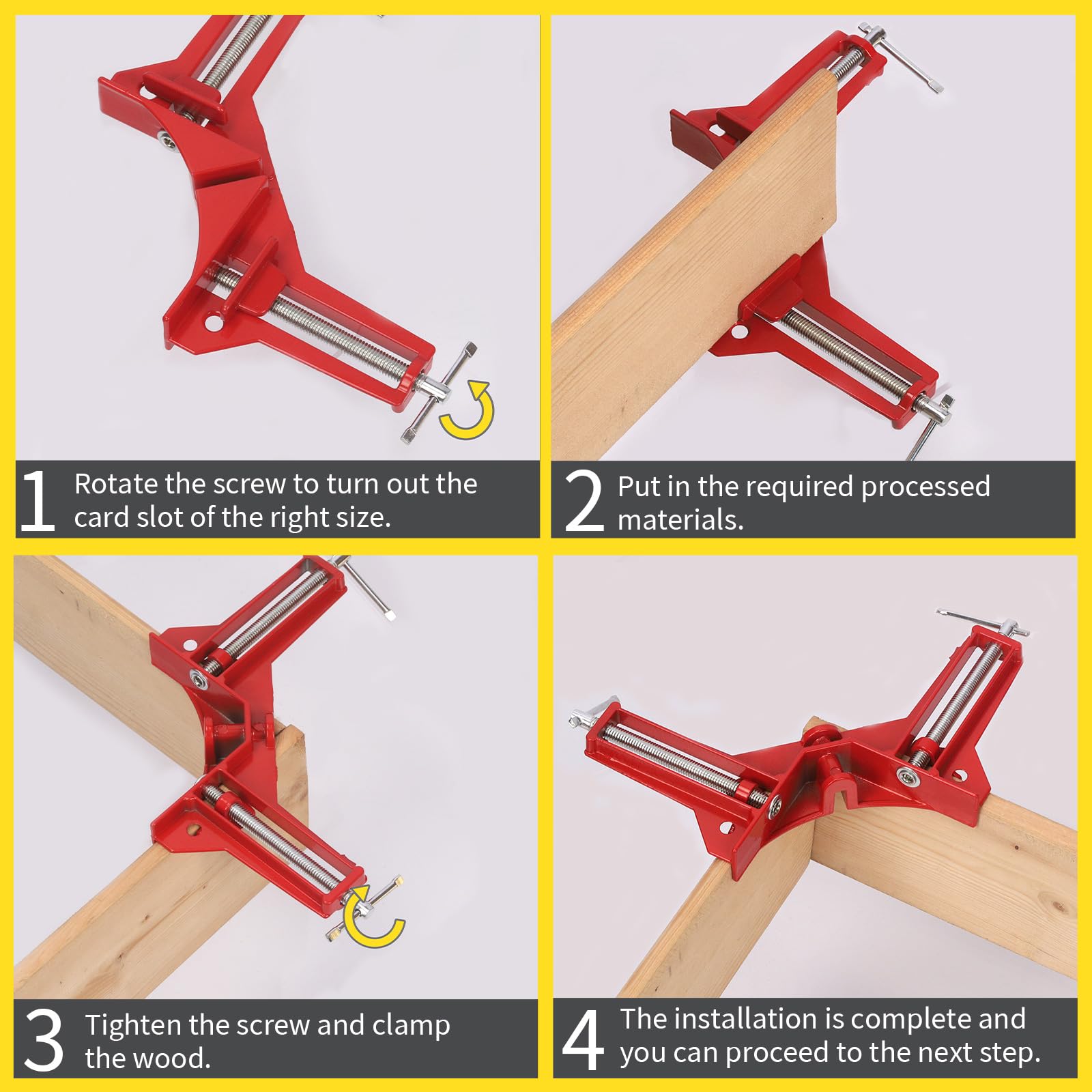 1 Rotate the screw to turn out the card slot of the right size.

2 Put in the required processed materials.

3 Tighten the screw and clamp the wood.

4 The installation is complete and you can proceed to the next step.