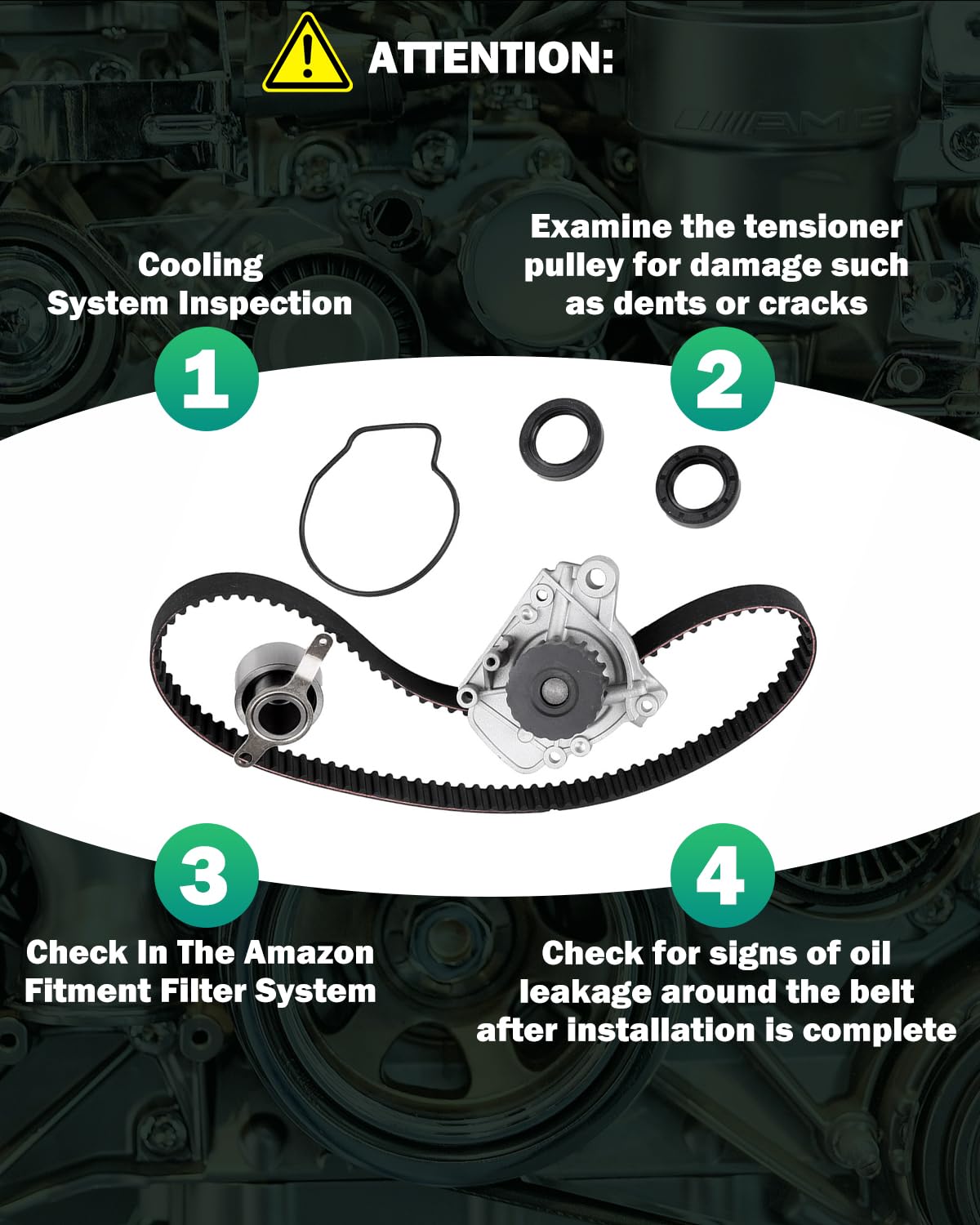 ATTENTION:

AMG

Cooling System Inspection

1

Examine the tensioner pulley for damage such as dents or cracks

2

3

Check In The Amazon Fitment Filter System

4

Check for signs of oil leakage around the belt after installation is complete