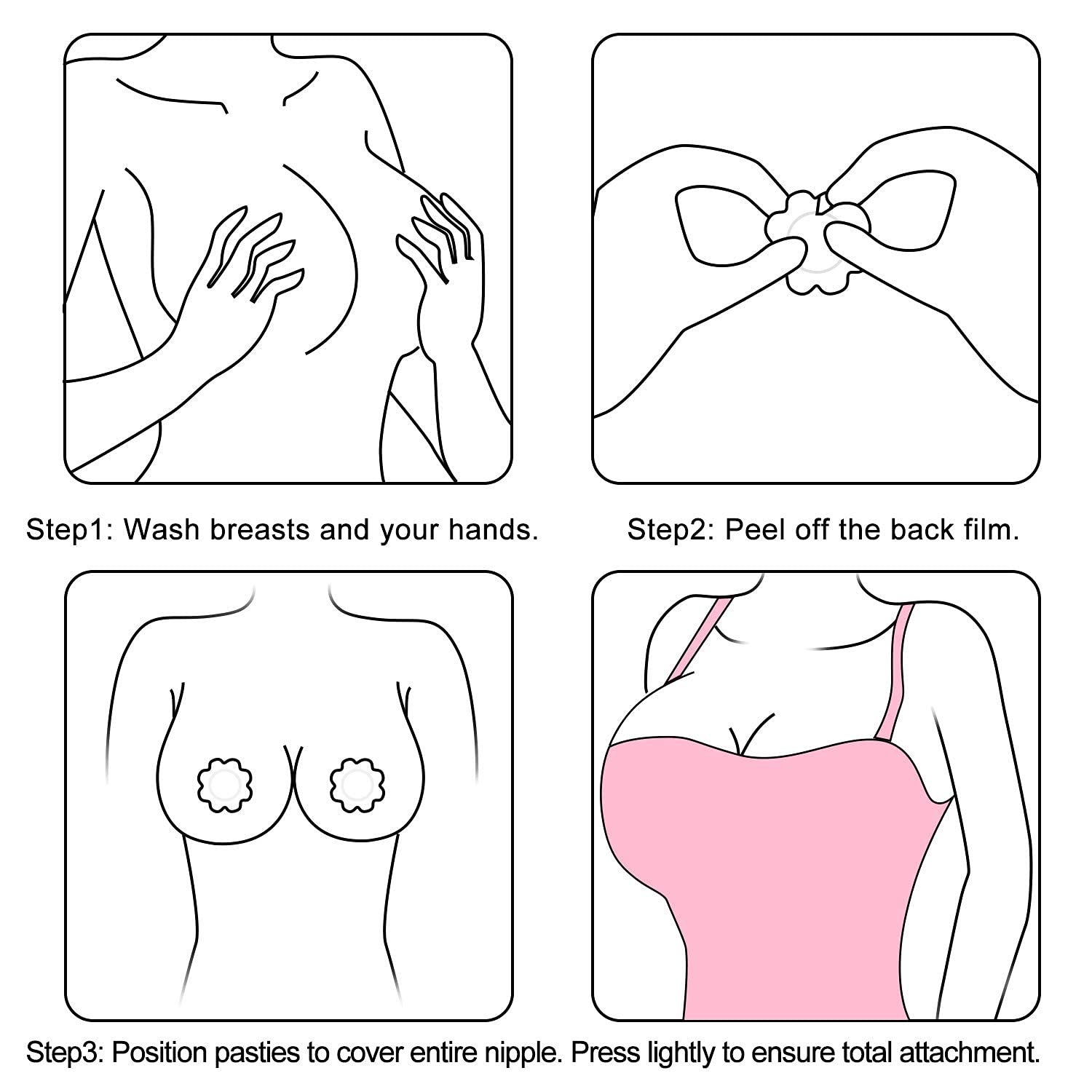 Step1: Wash breasts and your hands.

Step2: Peel off the back film.

Step3: Position pasties to cover entire nipple. Press lightly to ensure total attachment.