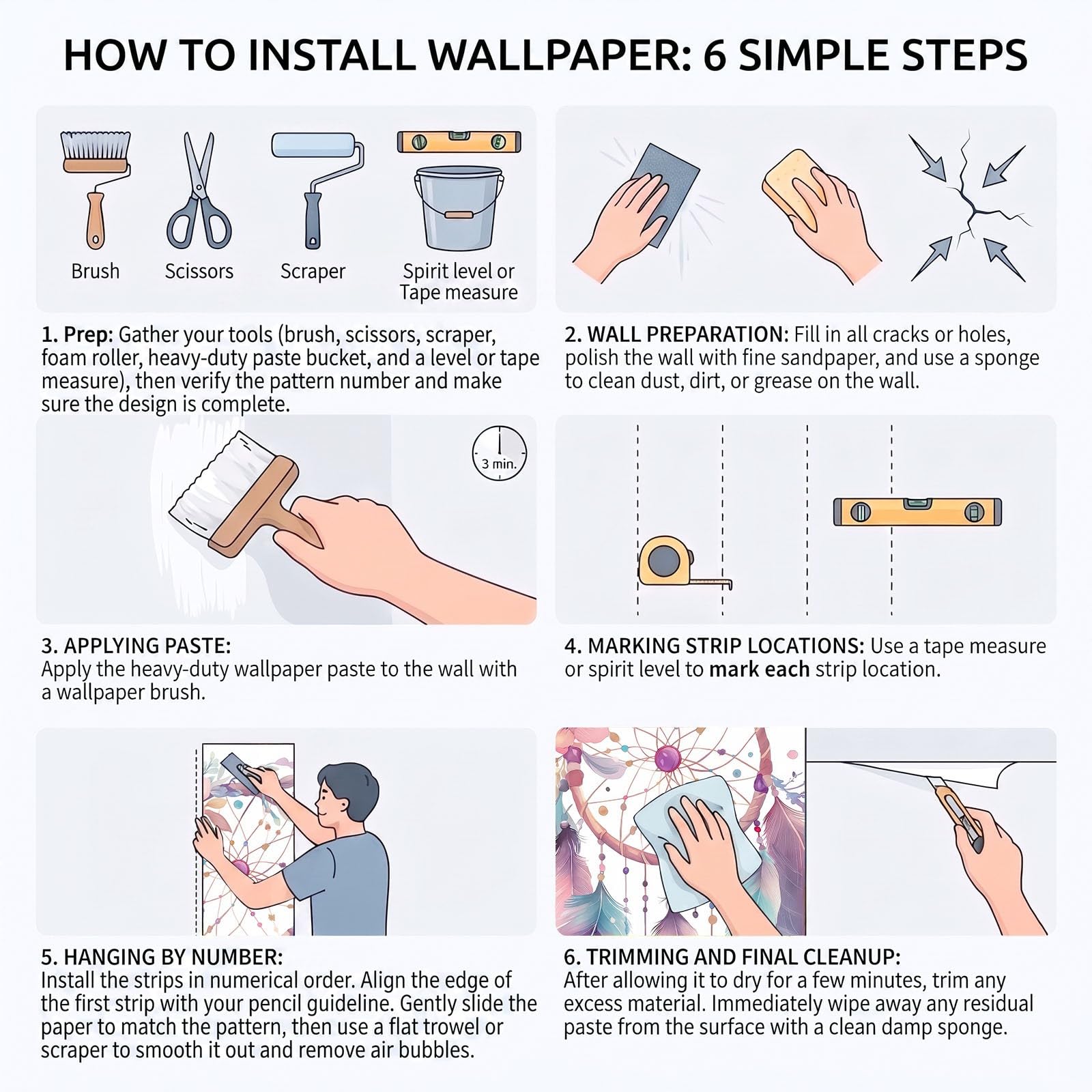 HOW TO INSTALL WALLPAPER: 6 SIMPLE STEPS

Brush
Scissors
Scraper
Spirit level or Tape measure

1. Prep: Gather your tools (brush, scissors, scraper, foam roller, heavy-duty paste bucket, and a level or tape measure), then verify the pattern number and make sure the design is complete.

2. WALL PREPARATION: Fill in all cracks or holes, polish the wall with fine sandpaper, and use a sponge to clean dust, dirt, or grease on the wall.

3 min.

3. APPLYING PASTE:
Apply the heavy-duty wallpaper paste to the wall with a wallpaper brush.

4. MARKING STRIP LOCATIONS: Use a tape measure or spirit level to mark each strip location.

5. HANGING BY NUMBER:
Install the strips in numerical order. Align the edge of the first strip with your pencil guideline. Gently slide the paper to match the pattern, then use a flat trowel or scraper to smooth it out and remove air bubbles.

6. TRIMMING AND FINAL CLEANUP:
After allowing it to dry for a few minutes, trim any excess material. Immediately wipe away any residual paste from the surface with a clean damp sponge.