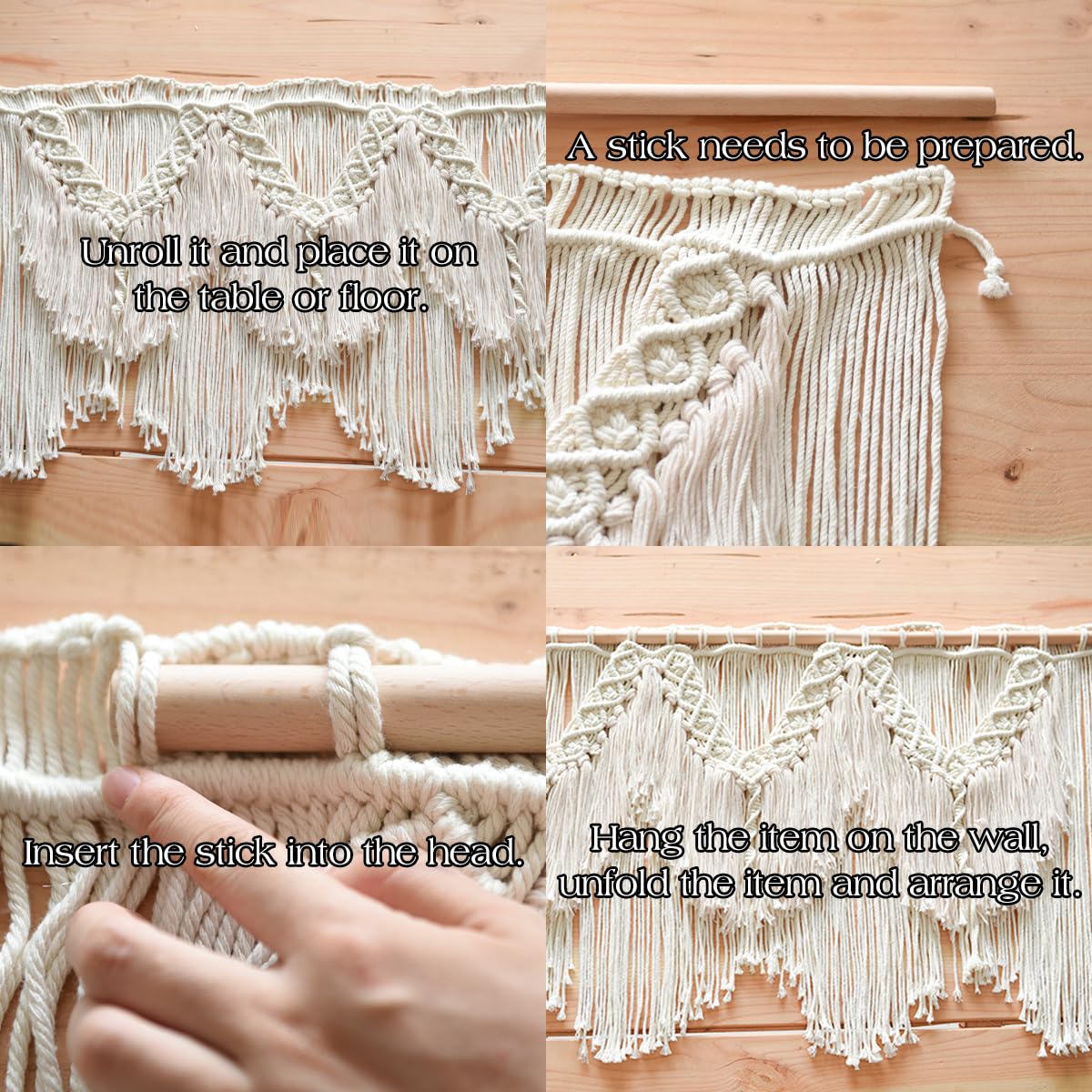 Unroll it and place it on the table or floor.

A stick needs to be prepared.

Insert the stick into the head.

Hang the item on the wall, unfold the item and arrange it.