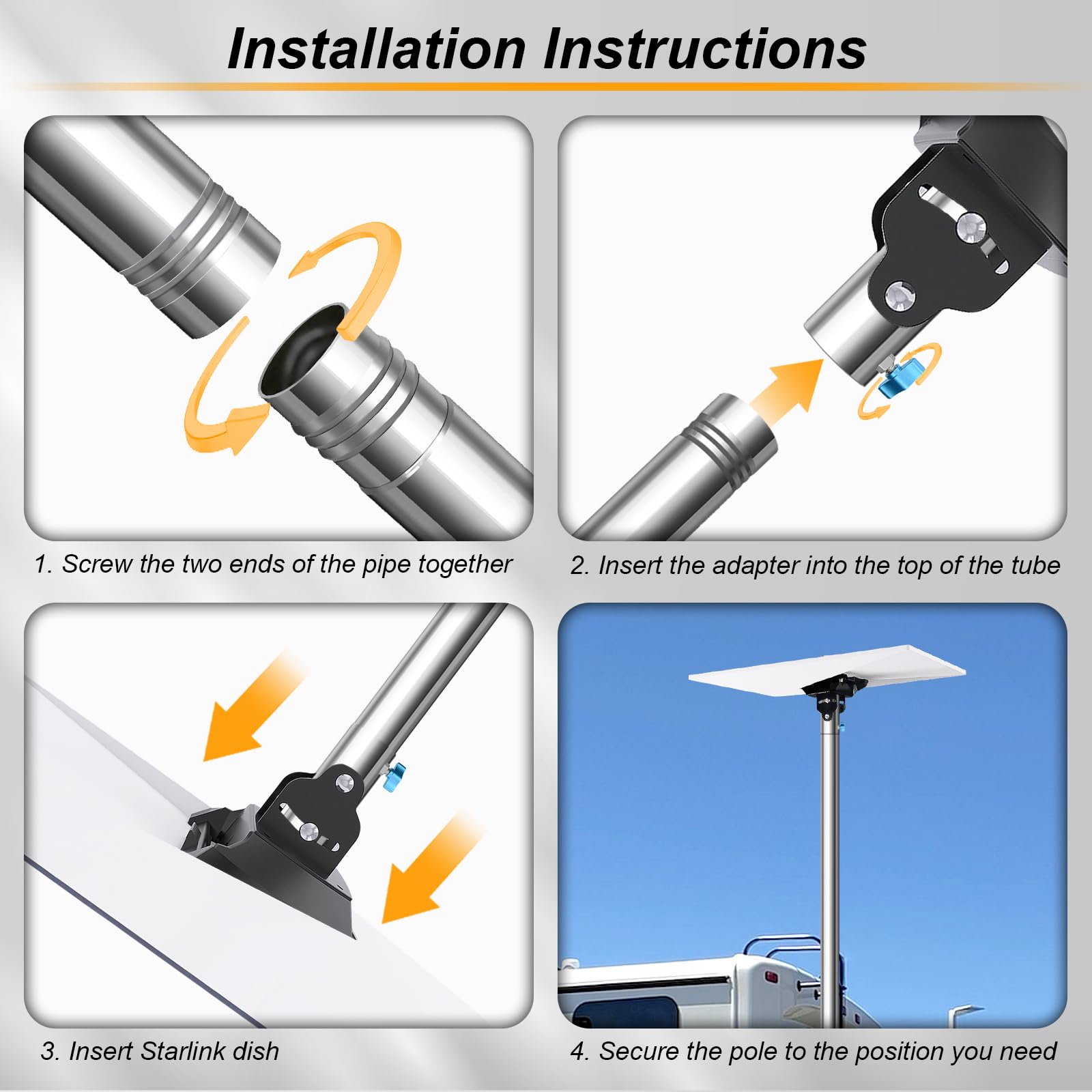 Installation Instructions

1. Screw the two ends of the pipe together

2. Insert the adapter into the top of the tube

3. Insert Starlink dish

4. Secure the pole to the position you need