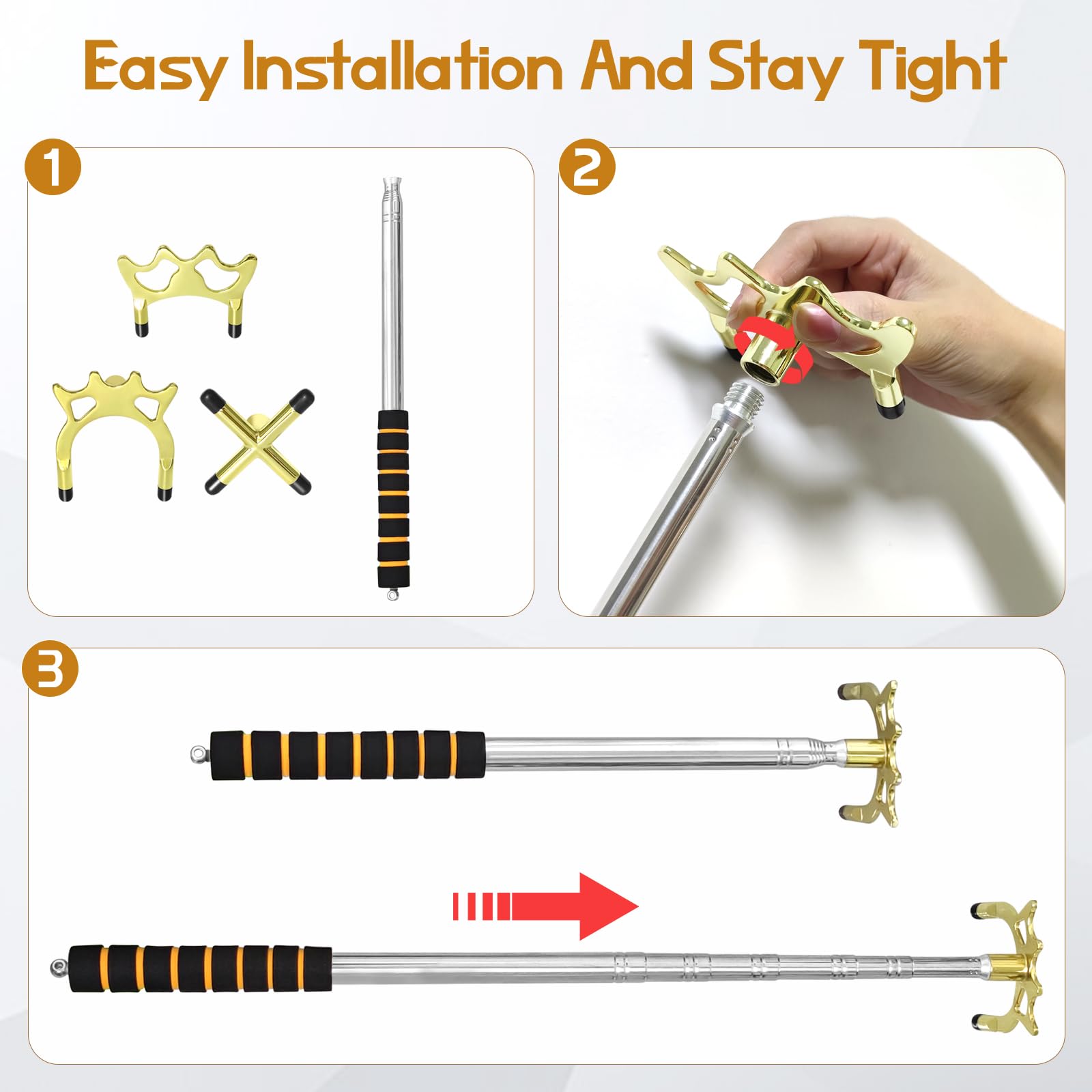 Easy Installation And Stay Tight

1

2

3