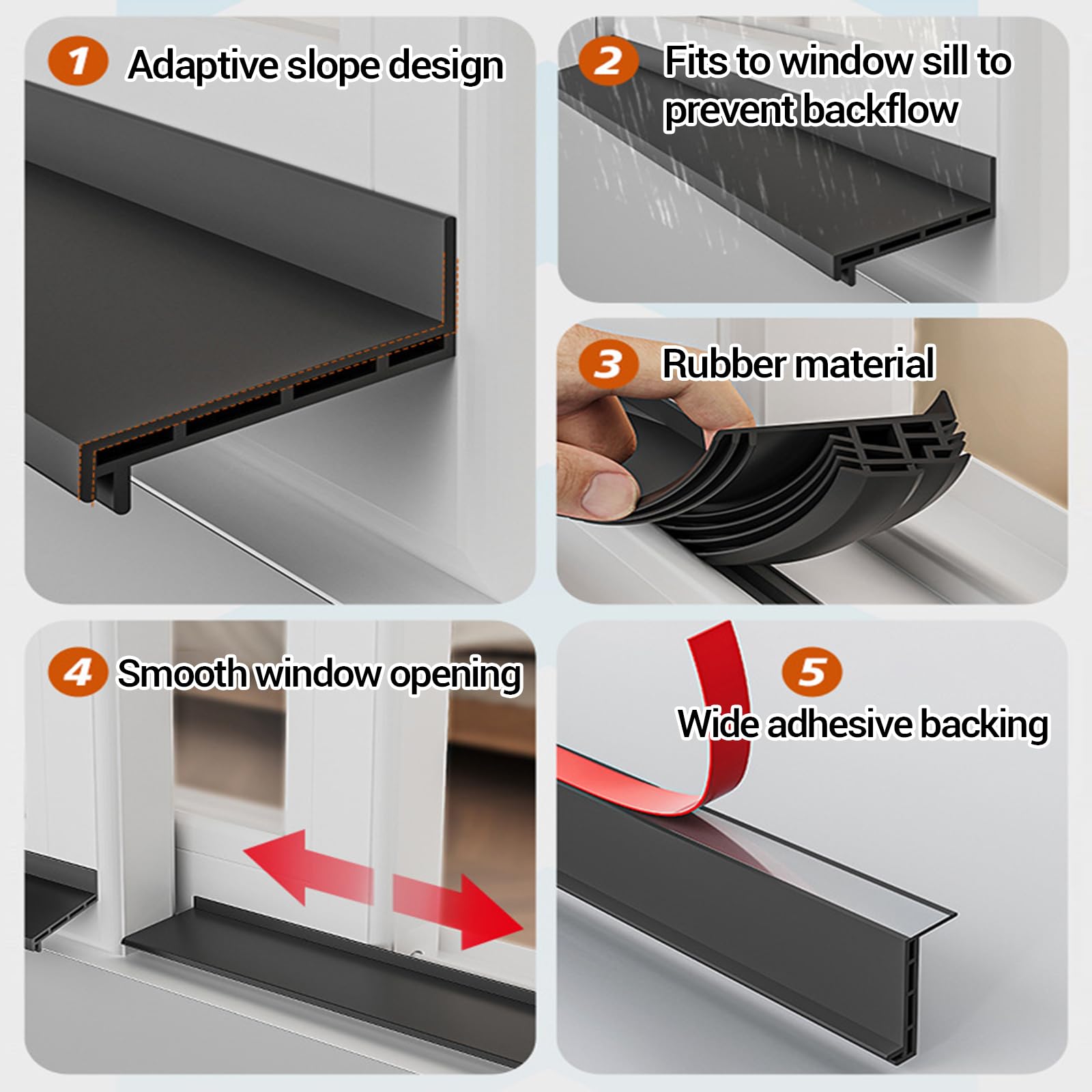 1 Adaptive slope design

2 Fits to window sill to prevent backflow

3 Rubber material

4 Smooth window opening

5 Wide adhesive backing