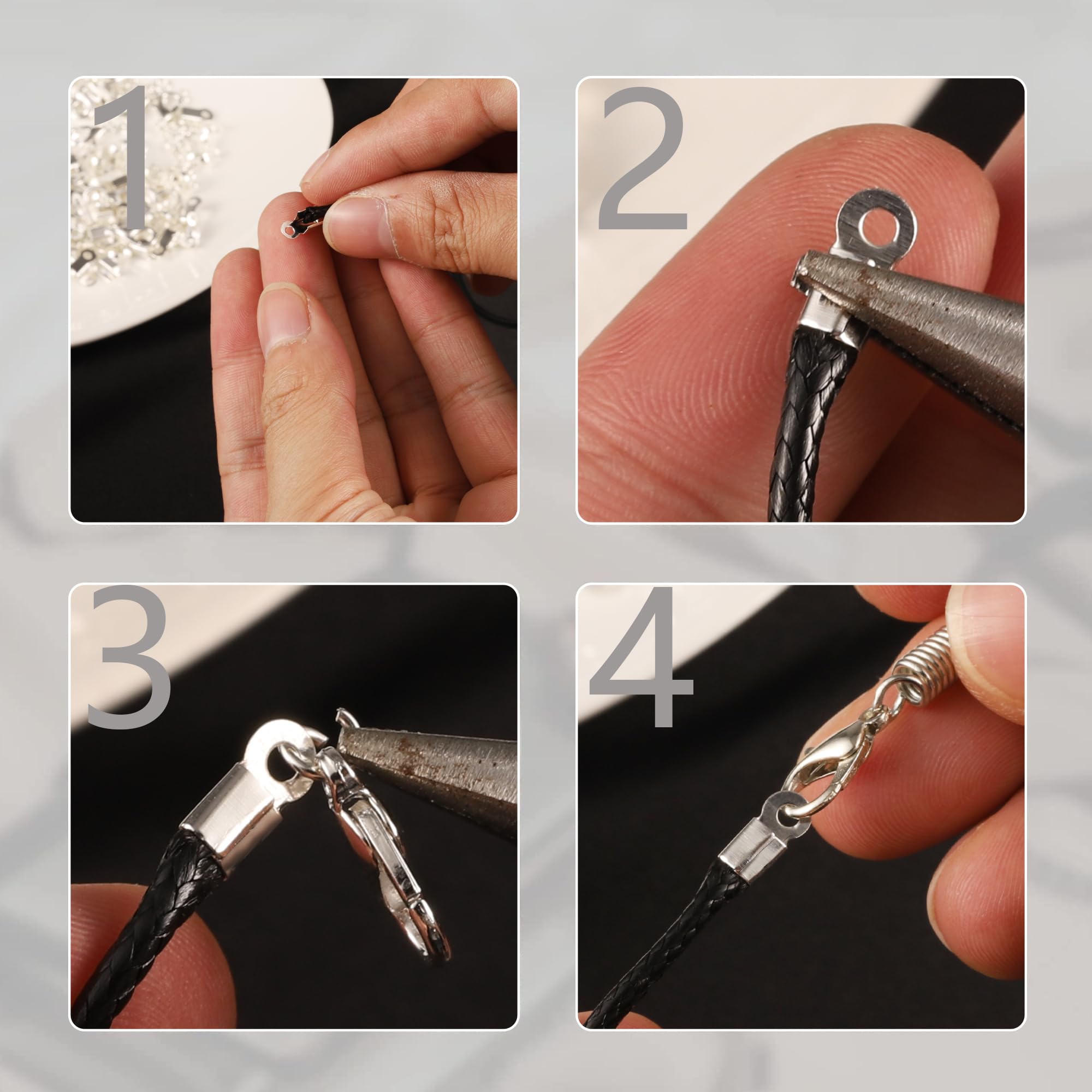 1

2

3

4