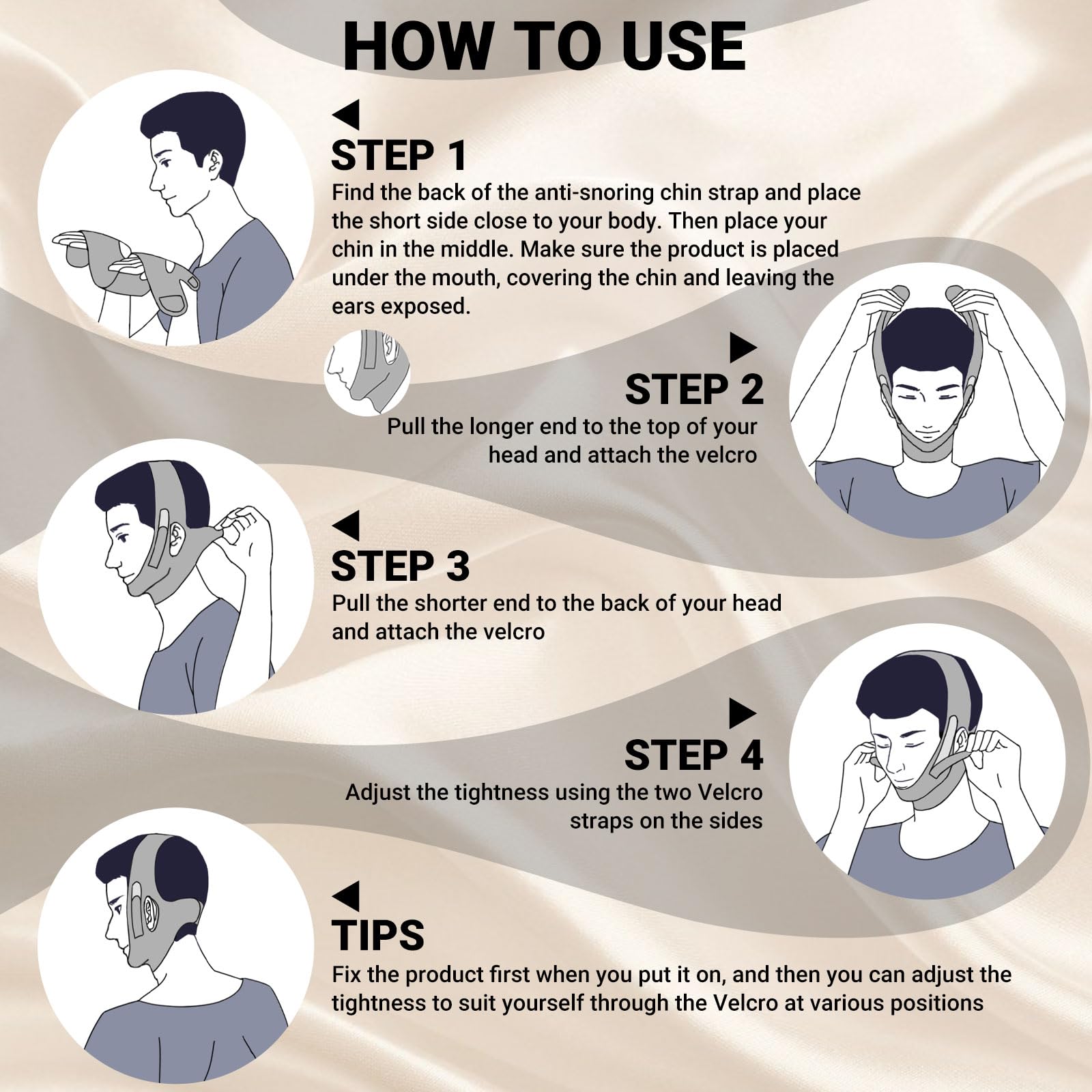 HOW TO USE

STEP 1
Find the back of the anti-snoring chin strap and place the short side close to your body. Then place your chin in the middle. Make sure the product is placed under the mouth, covering the chin and leaving the ears exposed.

STEP 2
Pull the longer end to the top of your head and attach the velcro

STEP 3
Pull the shorter end to the back of your head and attach the velcro

STEP 4
Adjust the tightness using the two Velcro straps on the sides

TIPS
Fix the product first when you put it on, and then you can adjust the tightness to suit yourself through the Velcro at various positions