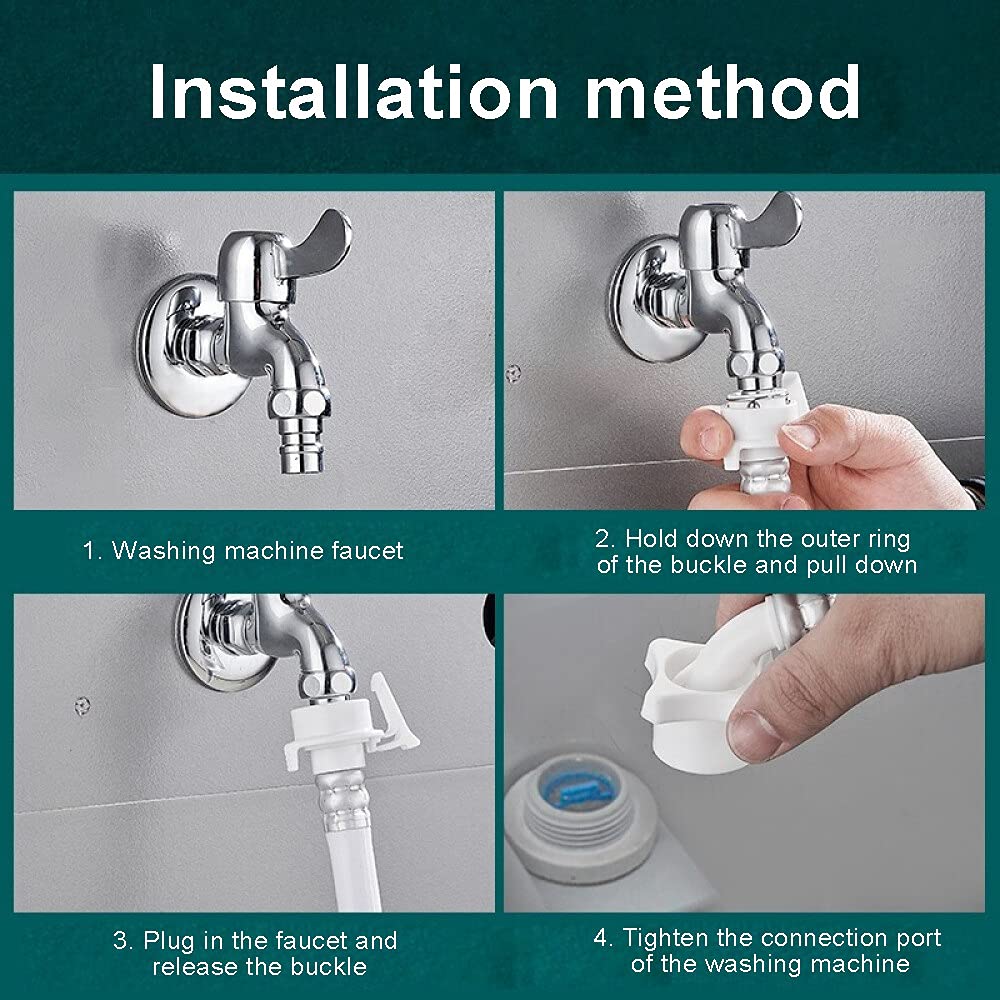 Installation method

1. Washing machine faucet

2. Hold down the outer ring of the buckle and pull down

3. Plug in the faucet and release the buckle

4. Tighten the connection port of the washing machine