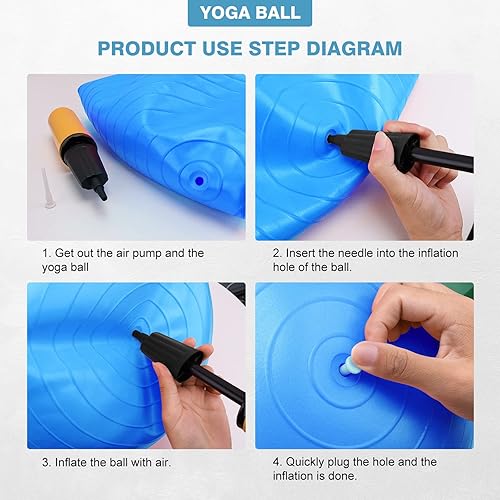 YOGA BALL

PRODUCT USE STEP DIAGRAM

1. Get out the air pump and the yoga ball

2. Insert the needle into the inflation hole of the ball.

3. Inflate the ball with air.

4. Quickly plug the hole and the inflation is done.