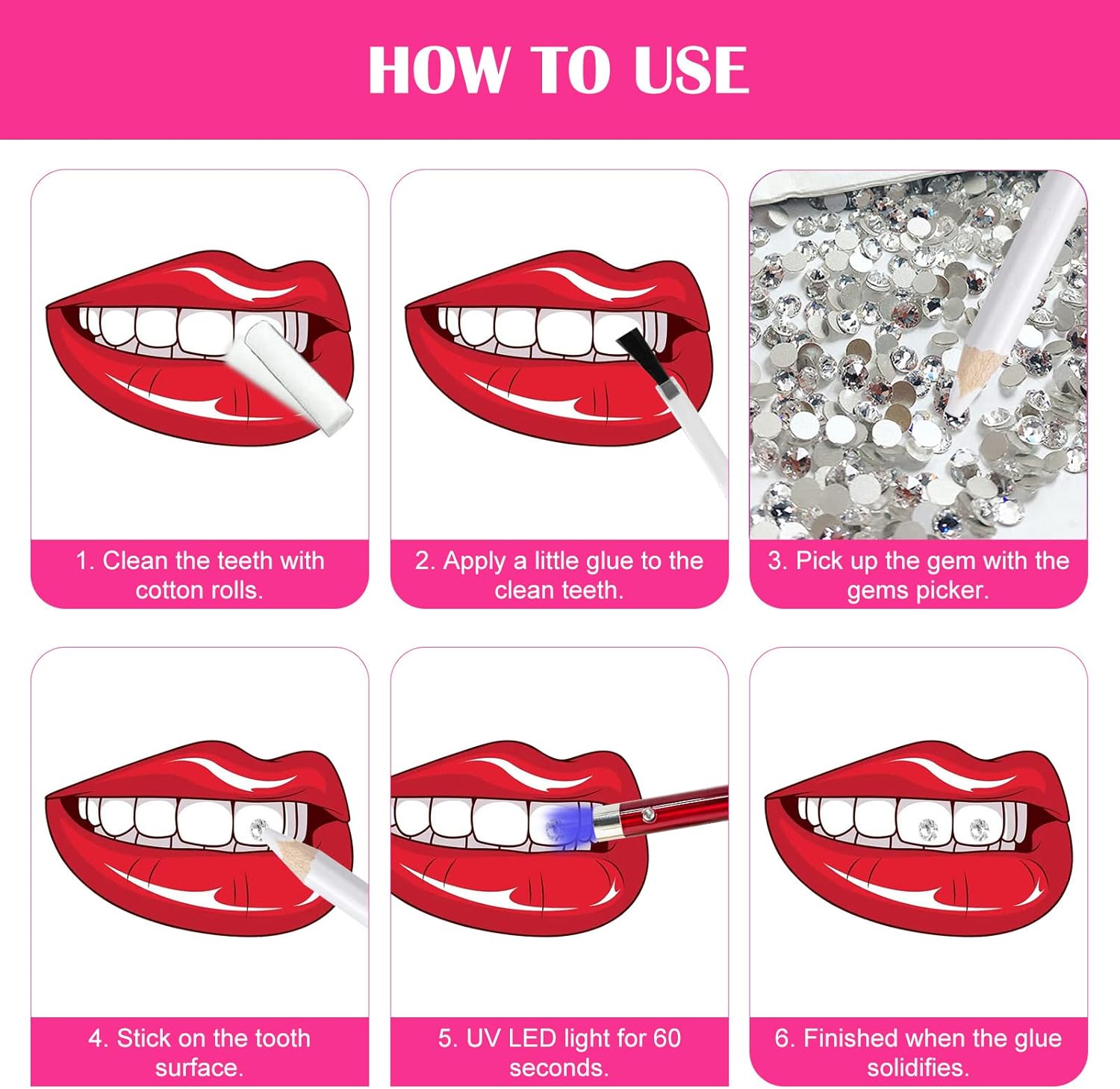 HOW TO USE

1. Clean the teeth with cotton rolls.

2. Apply a little glue to the clean teeth.

3. Pick up the gem with the gems picker.

4. Stick on the tooth surface.

5. UV LED light for 60 seconds.

6. Finished when the glue solidifies.