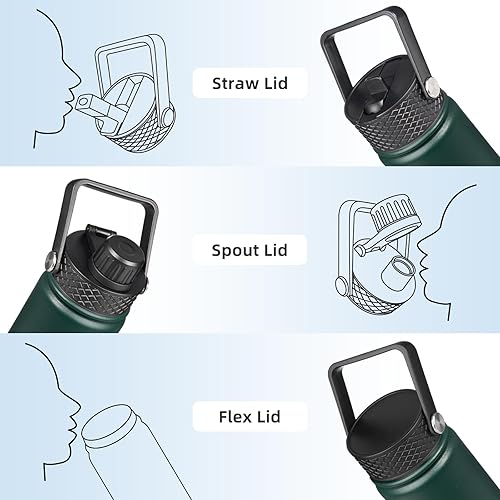 Straw Lid

Spout Lid

Flex Lid