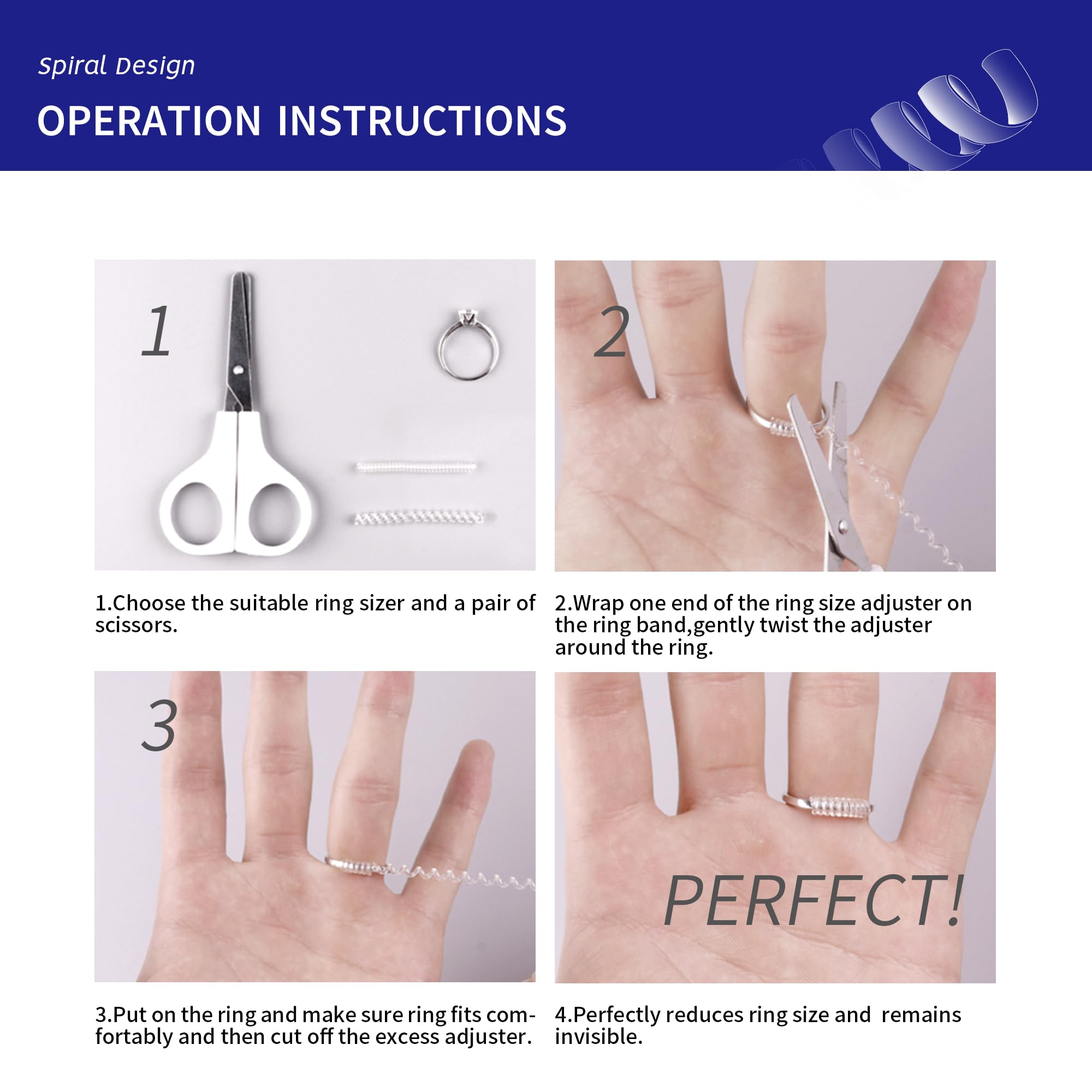 Spiral Design

OPERATION INSTRUCTIONS

1

1.Choose the suitable ring sizer and a pair of scissors.

2

2.Wrap one end of the ring size adjuster on the ring band,gently twist the adjuster around the ring.

3

3.Put on the ring and make sure ring fits comfortably and then cut off the excess adjuster.

PERFECT!

4.Perfectly reduces ring size and remains invisible.