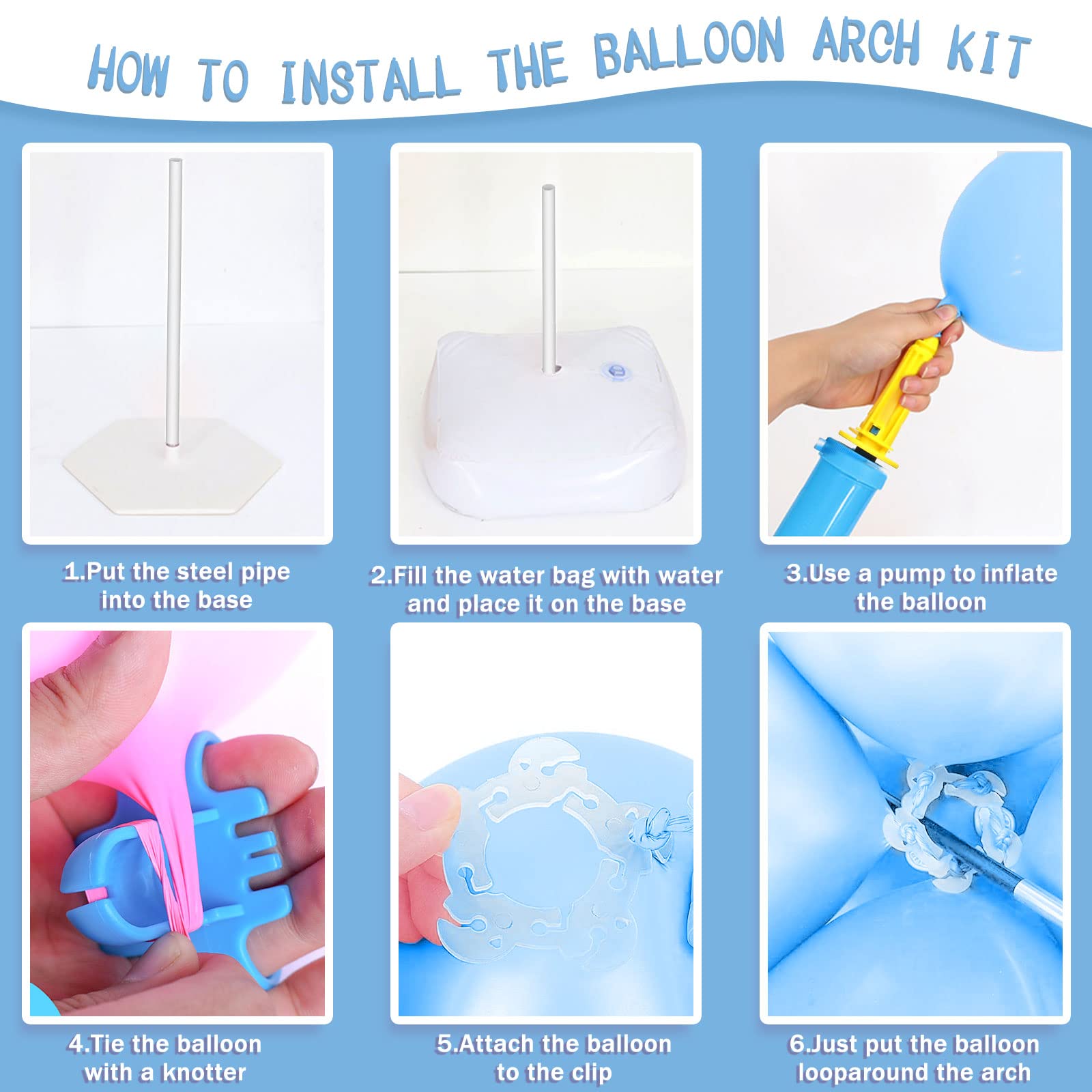 HOW TO INSTALL THE BALLOON ARCH KIT

1.Put the steel pipe into the base

2.Fill the water bag with water and place it on the base

3.Use a pump to inflate the balloon

4.Tie the balloon with a knotter

5.Attach the balloon to the clip

6.Just put the balloon looparound the arch