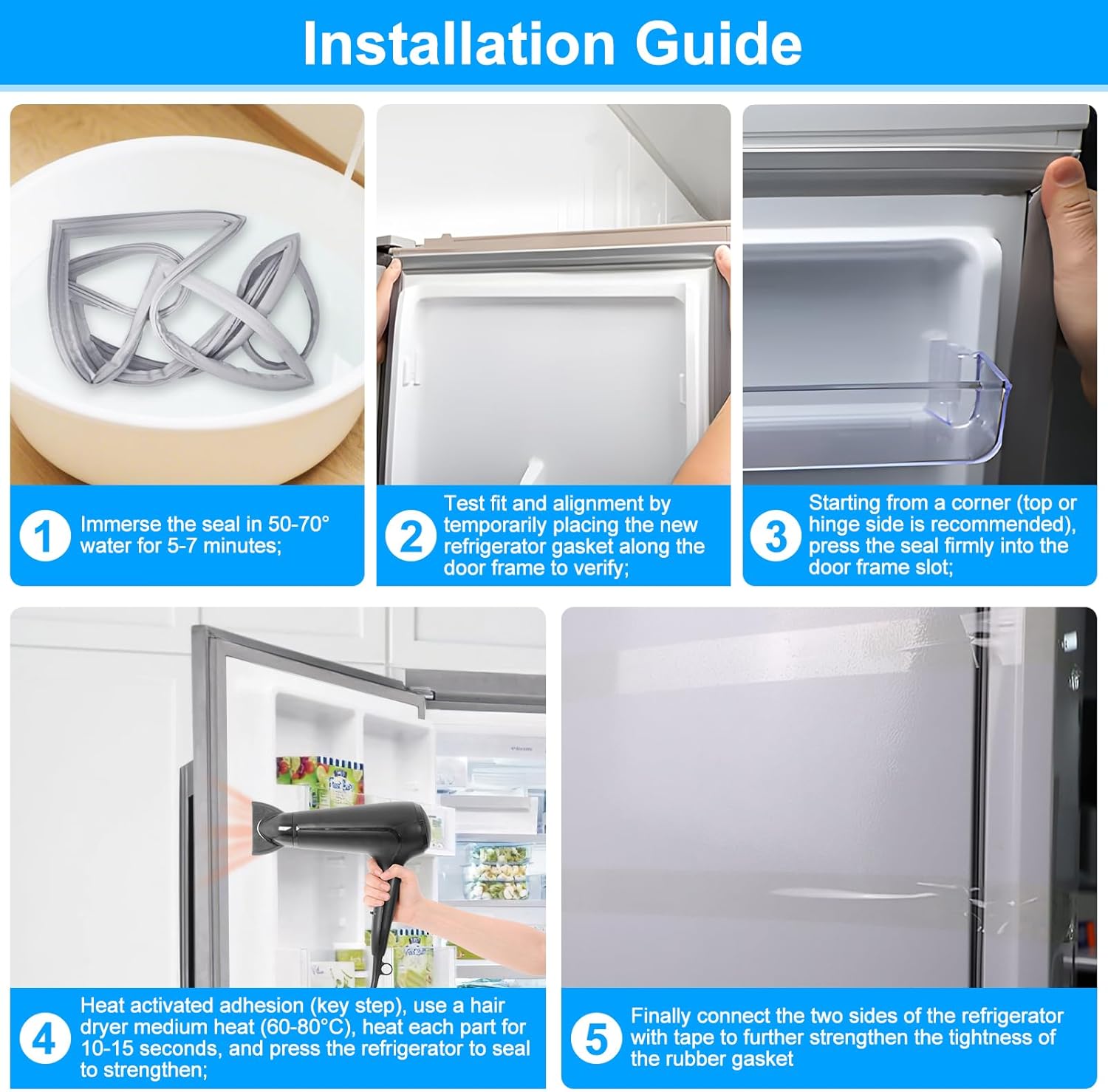 Installation Guide

1 Immerse the seal in 50-70° water for 5-7 minutes;

2 Test fit and alignment by temporarily placing the new refrigerator gasket along the door frame to verify;

3 Starting from a corner (top or hinge side is recommended), press the seal firmly into the door frame slot;

4 Heat activated adhesion (key step), use a hair dryer medium heat (60-80°C), heat each part for 10-15 seconds, and press the refrigerator to seal to strengthen;

5 Finally connect the two sides of the refrigerator with tape to further strengthen the tightness of the rubber gasket