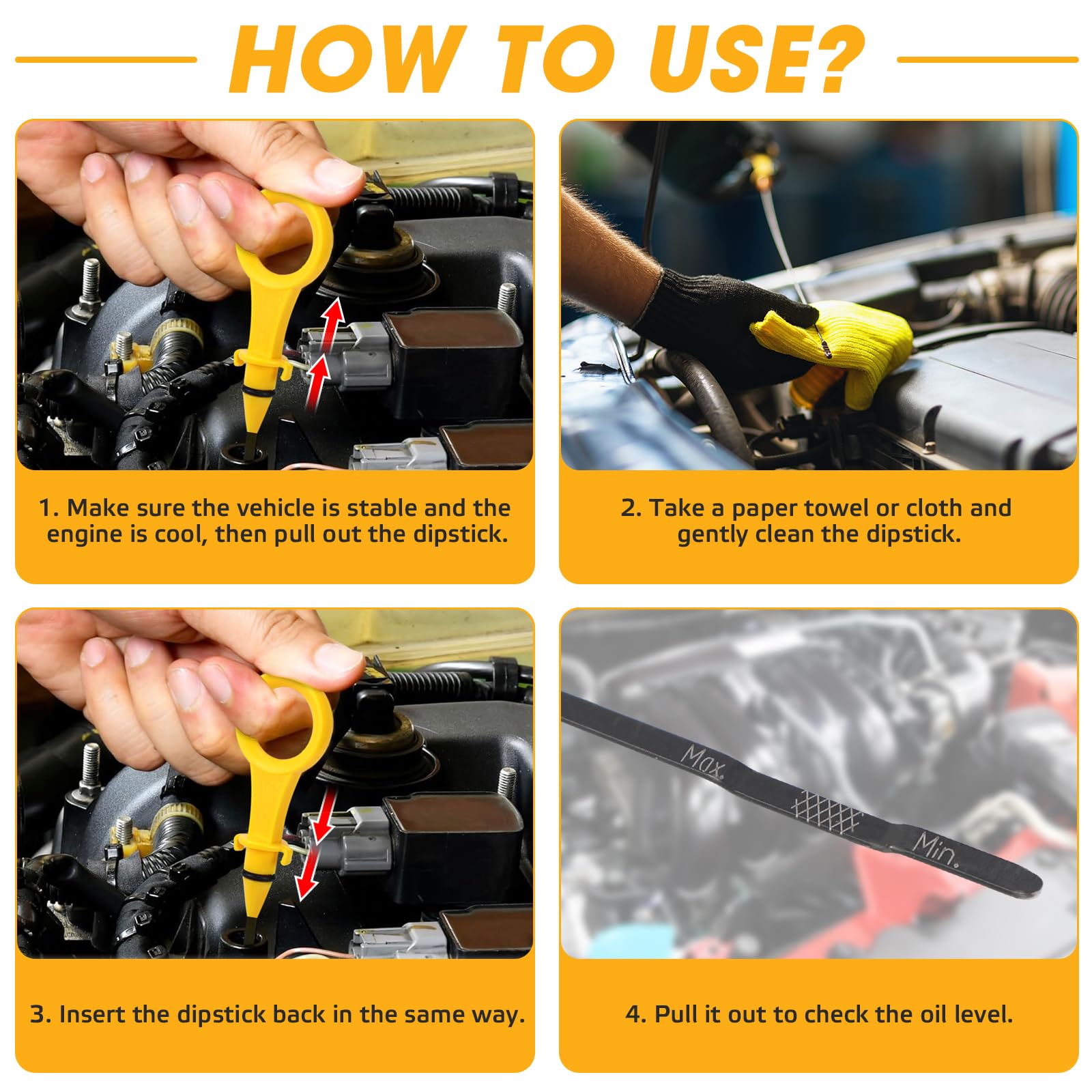 HOW TO USE?

1. Make sure the vehicle is stable and the engine is cool, then pull out the dipstick.

2. Take a paper towel or cloth and gently clean the dipstick.

3. Insert the dipstick back in the same way.

Max.

Min.

4. Pull it out to check the oil level.