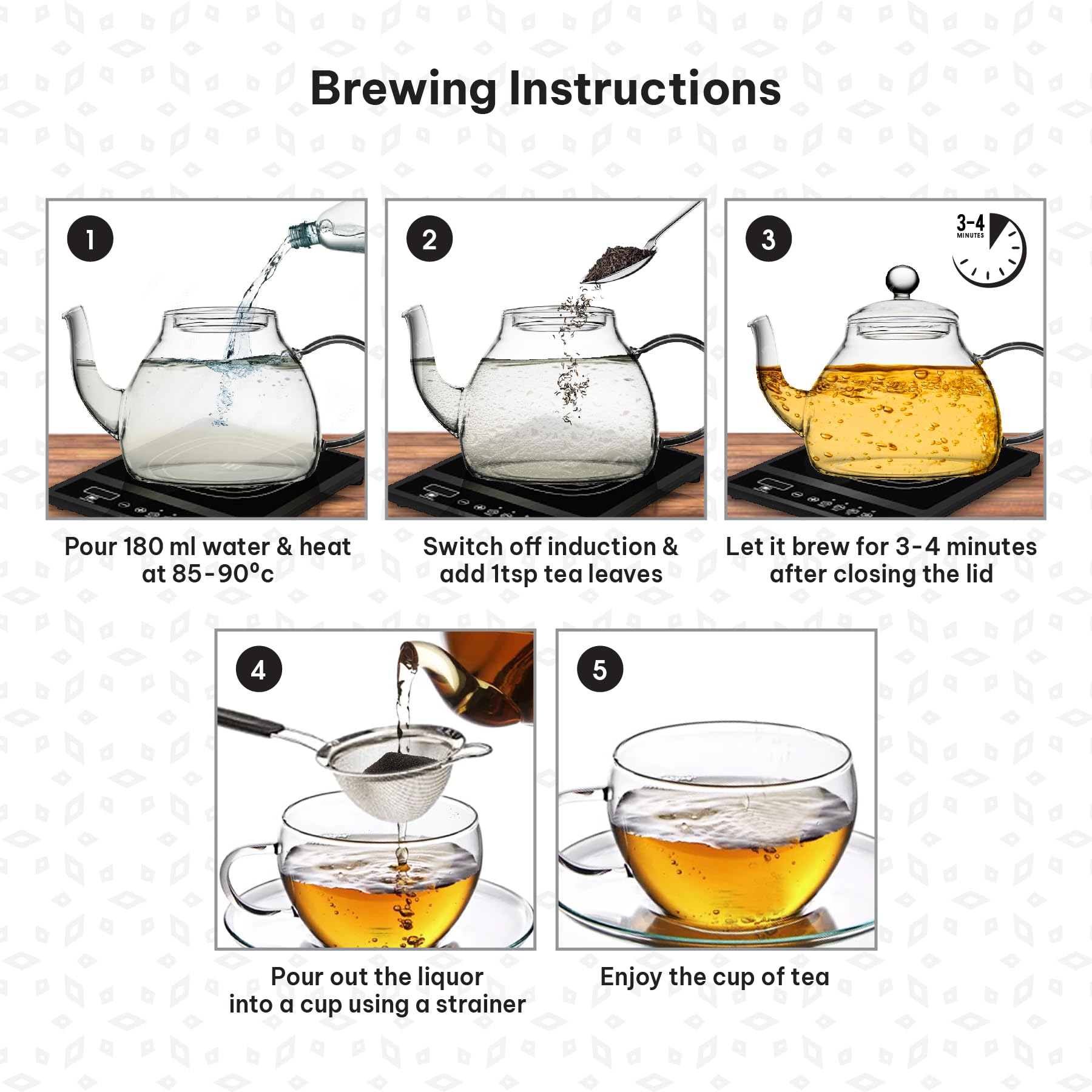 Brewing Instructions

1

Pour 180 ml water & heat at 85-90°c

2

Switch off induction & add 1tsp tea leaves

3

3-4 MINUTES

Let it brew for 3-4 minutes after closing the lid

4

Pour out the liquor into a cup using a strainer

5

Enjoy the cup of tea