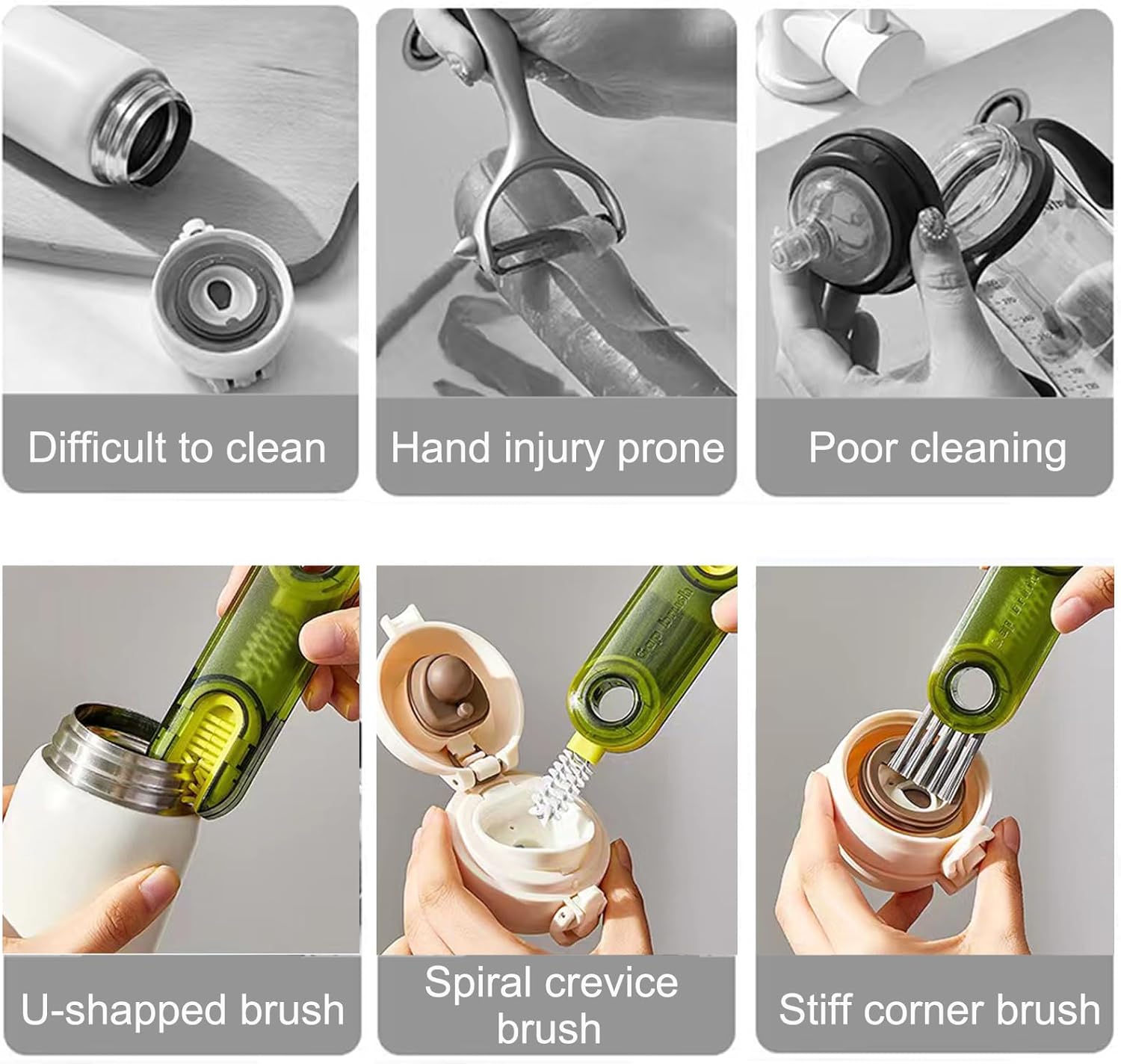 Difficult to clean

Hand injury prone

Poor cleaning

U-shapped brush

Spiral crevice brush

Stiff corner brush