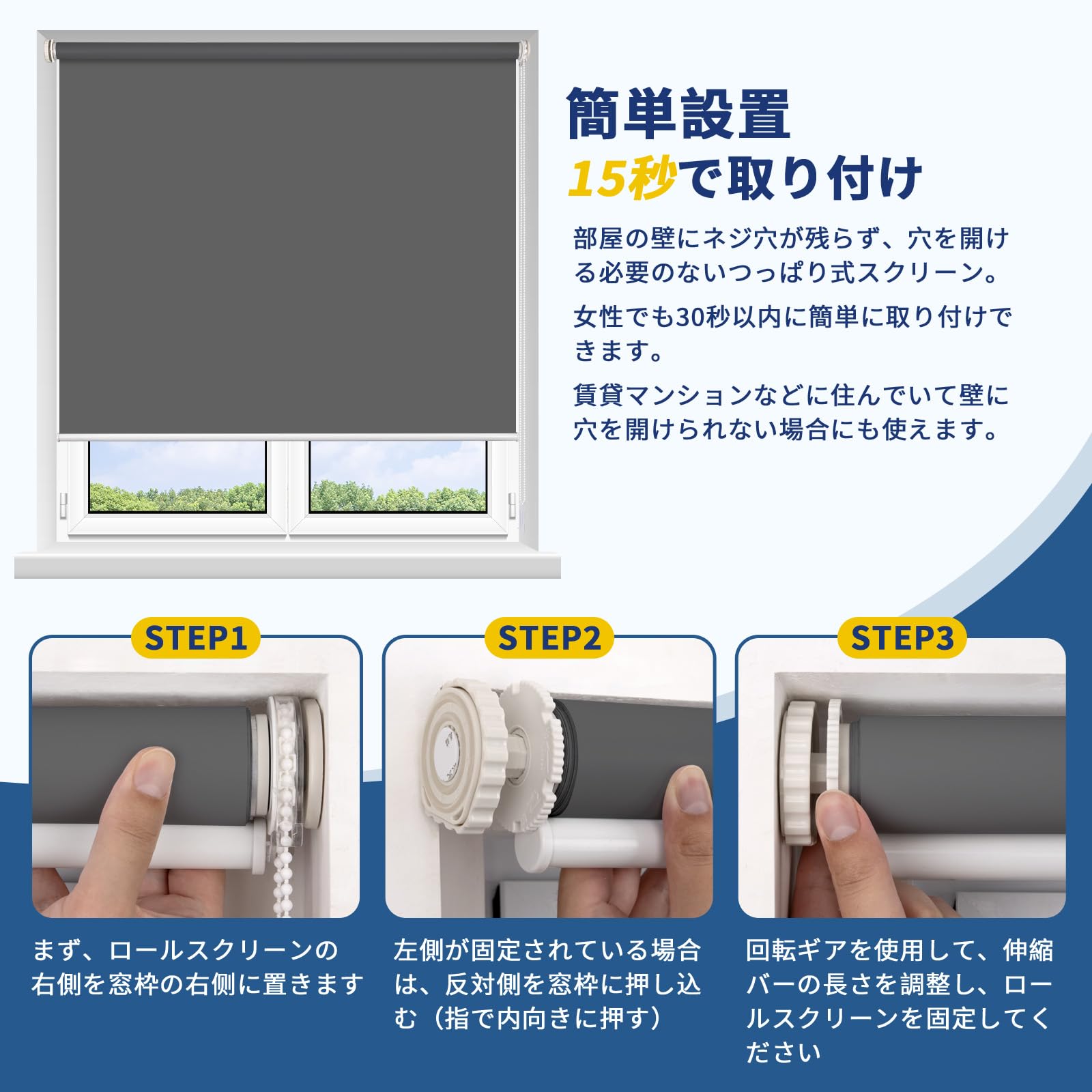 簡単設置
15秒で取り付け

部屋の壁にネジ穴が残らず、穴を開ける必要のないつっぱり式スクリーン。

女性でも30秒以内に簡単に取り付けできます。

賃貸マンションなどに住んでいて壁に穴を開けられない場合にも使えます。

STEP1

まず、ロールスクリーンの右側を窓枠の右側に置きます

STEP2

左側が固定されている場合は、反対側を窓枠に押し込む（指で内向きに押す）

STEP3

回転ギアを使用して、伸縮バーの長さを調整し、ロールスクリーンを固定してください