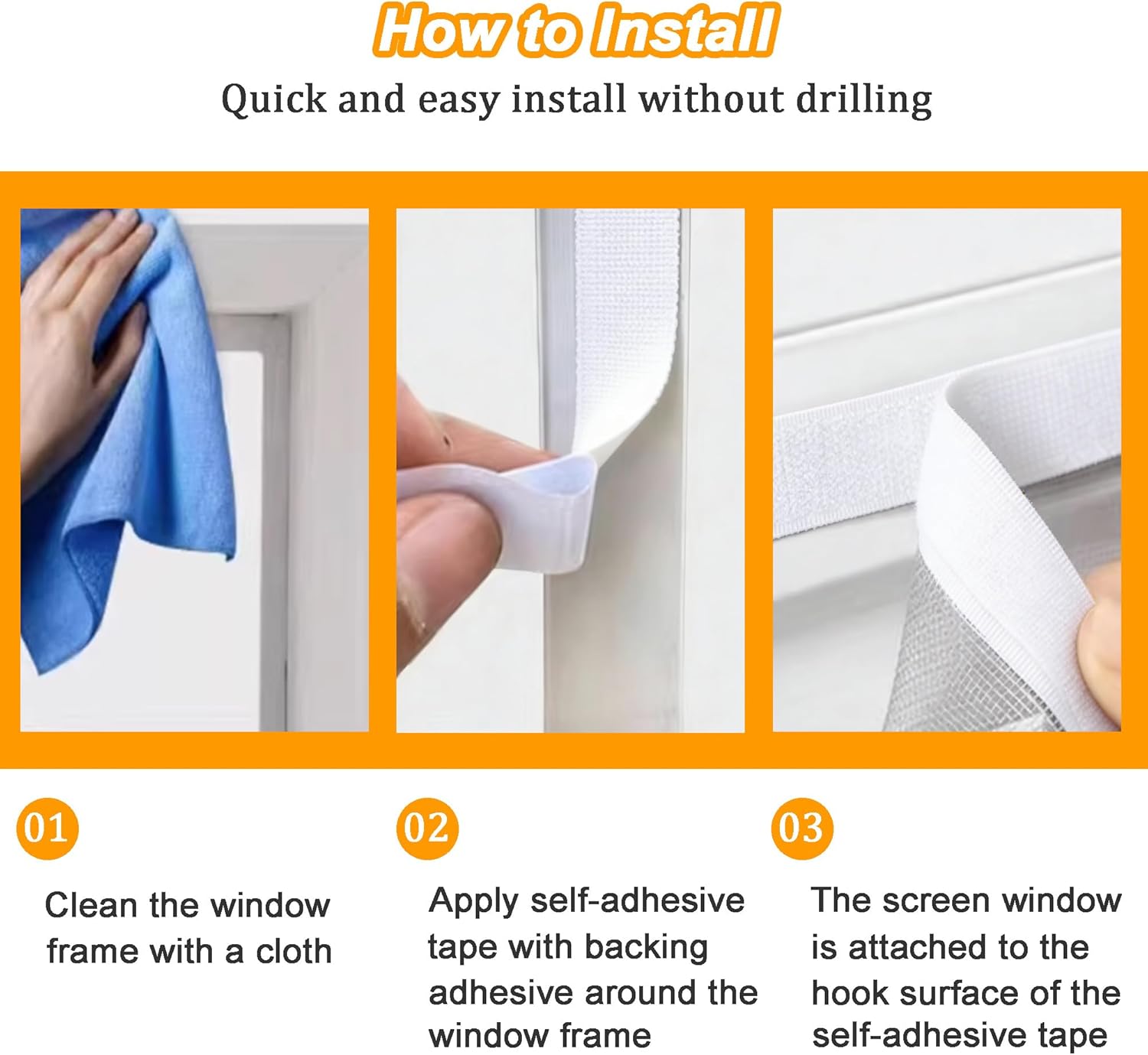 How to Install

Quick and easy install without drilling

01

Clean the window frame with a cloth

02

Apply self-adhesive tape with backing adhesive around the window frame

03

The screen window is attached to the hook surface of the self-adhesive tape