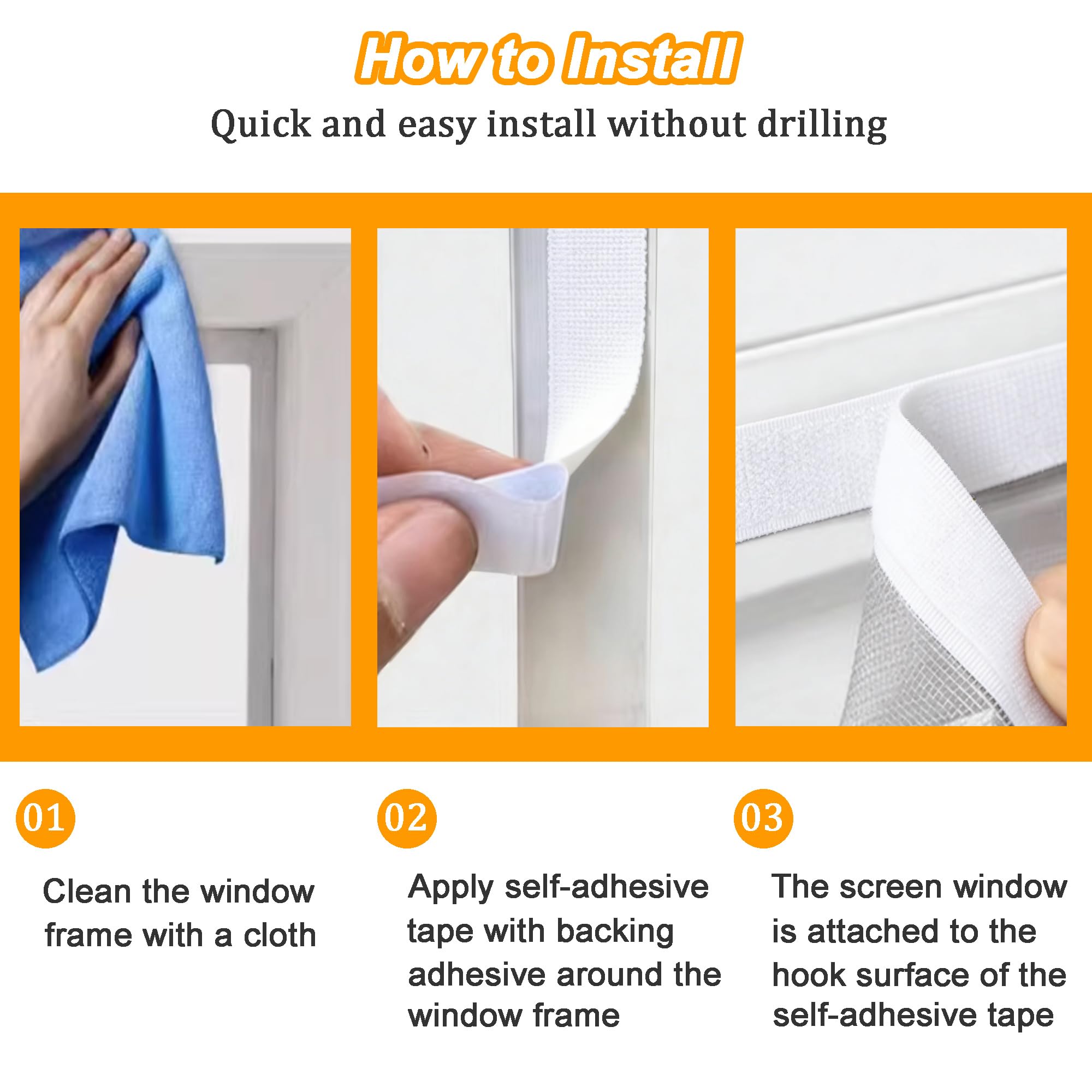 How to Install

Quick and easy install without drilling

01

Clean the window frame with a cloth

02

Apply self-adhesive tape with backing adhesive around the window frame

03

The screen window is attached to the hook surface of the self-adhesive tape