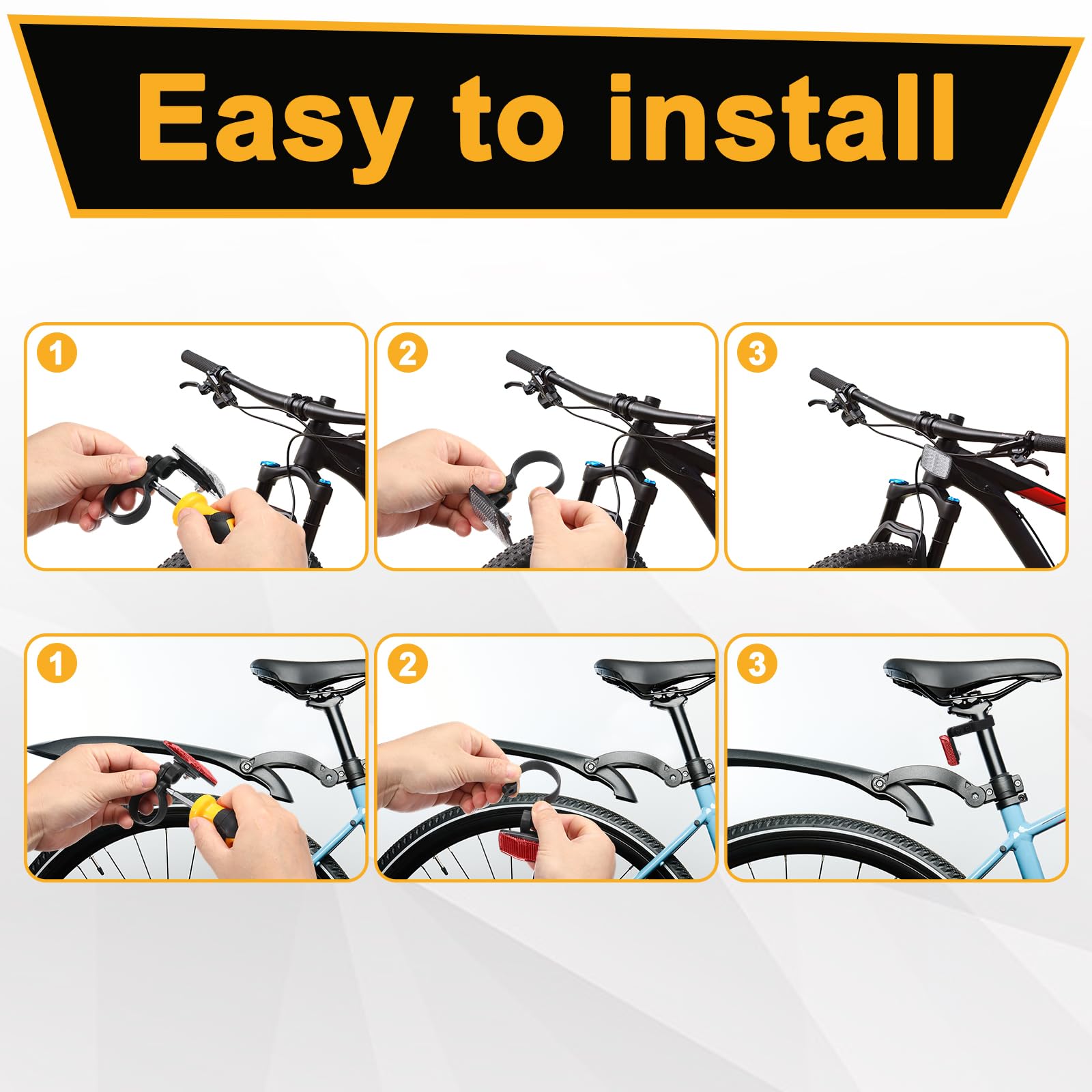 Easy to install

1

2

3

1

2

3