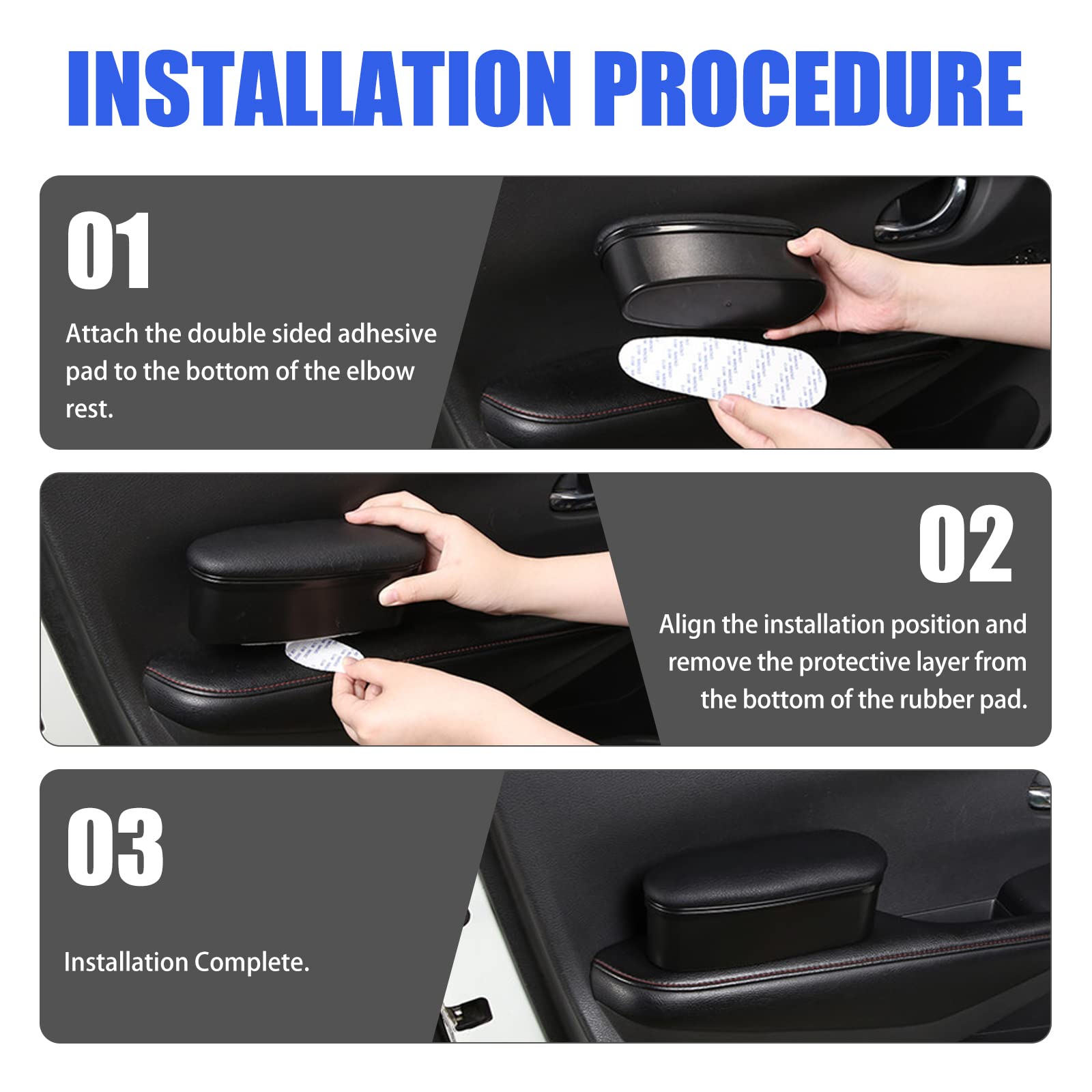 INSTALLATION PROCEDURE

01

Attach the double sided adhesive pad to the bottom of the elbow rest.

02

Align the installation position and remove the protective layer from the bottom of the rubber pad.

03

Installation Complete.