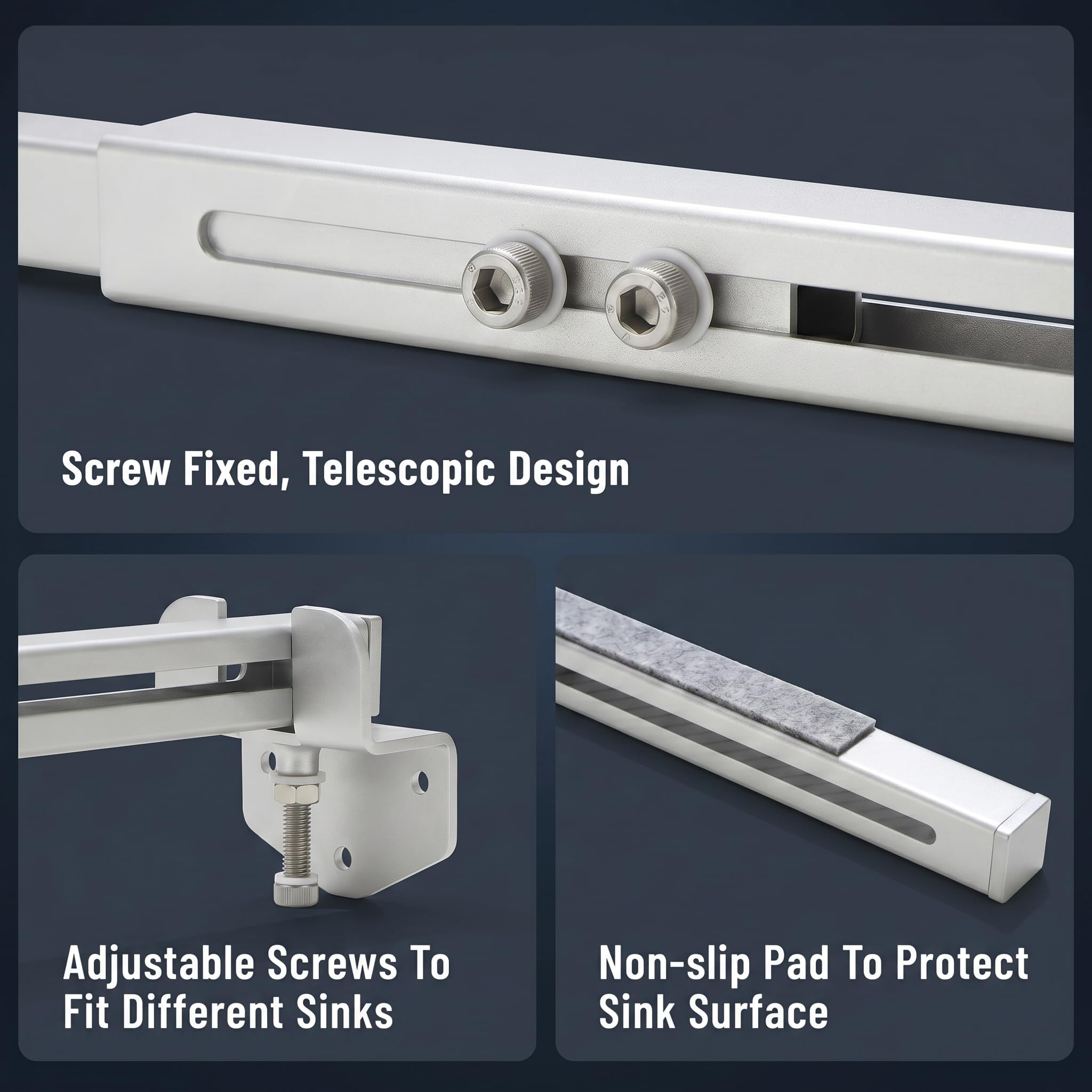 Screw Fixed, Telescopic Design

Adjustable Screws To Fit Different Sinks

Non-slip Pad To Protect Sink Surface