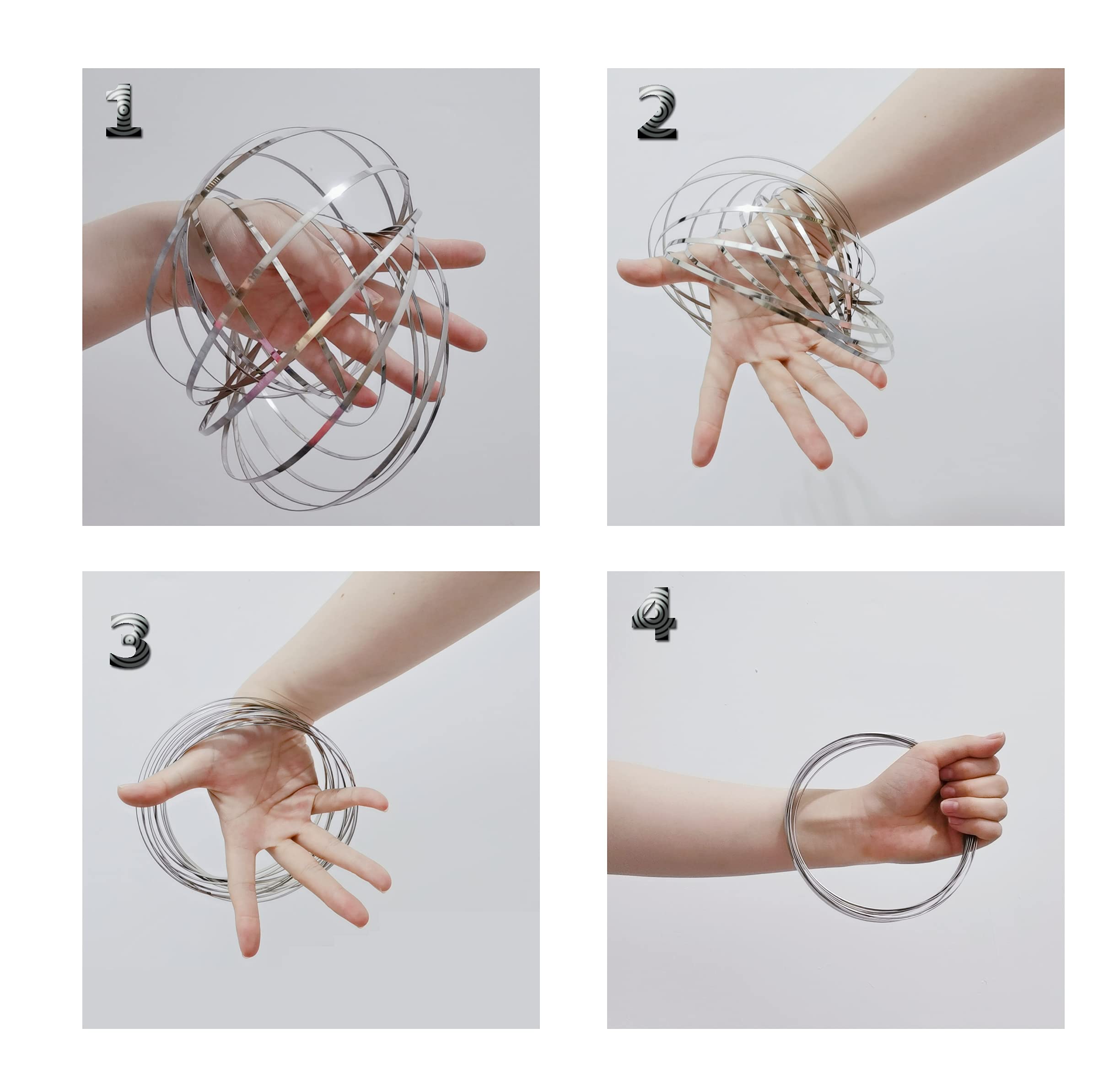 1

2

3

4